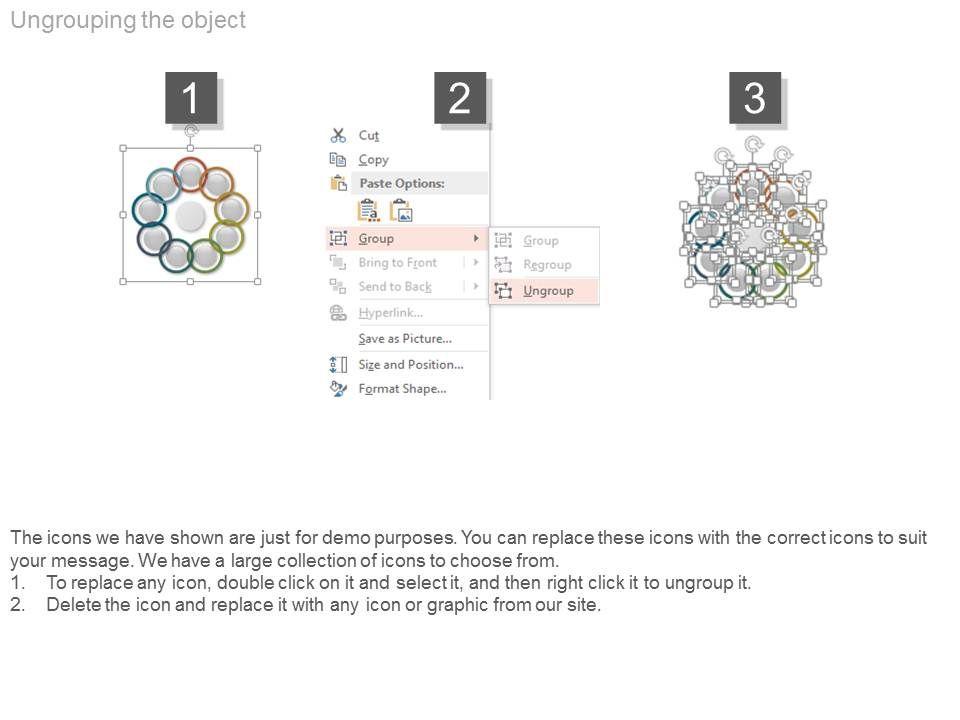 Ungrouping the object

1

2

Cut
Copy
Paste Options:
Group
Bring to Front
Send to Back
Hyperlink...
Save as Picture...
Size and Position...
Format Shape...

Group
Regroup
Ungroup

3

The icons we have shown are just for demo purposes. You can replace these icons with the correct icons to suit your message. We have a large collection of icons to choose from.
1. To replace any icon, double click on it and select it, and then right click it to ungroup it.
2. Delete the icon and replace it with any icon or graphic from our site.