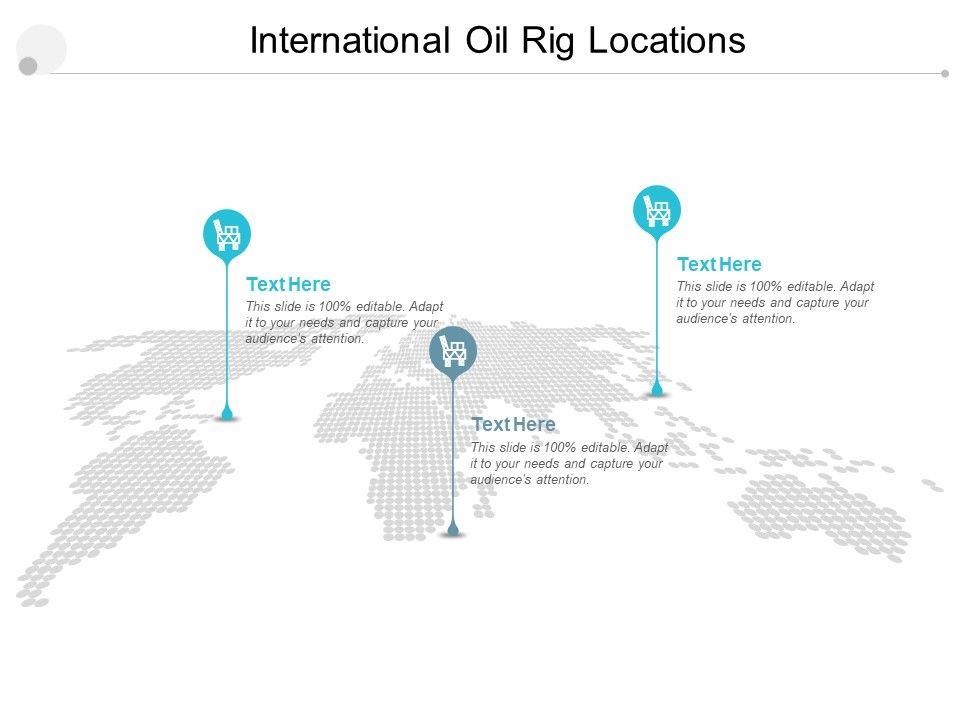 International Oil Rig Locations

Text Here
This slide is 100% editable. Adapt it to your needs and capture your audience's attention.

Text Here
This slide is 100% editable. Adapt it to your needs and capture your audience's attention.

Text Here
This slide is 100% editable. Adapt it to your needs and capture your audience's attention.