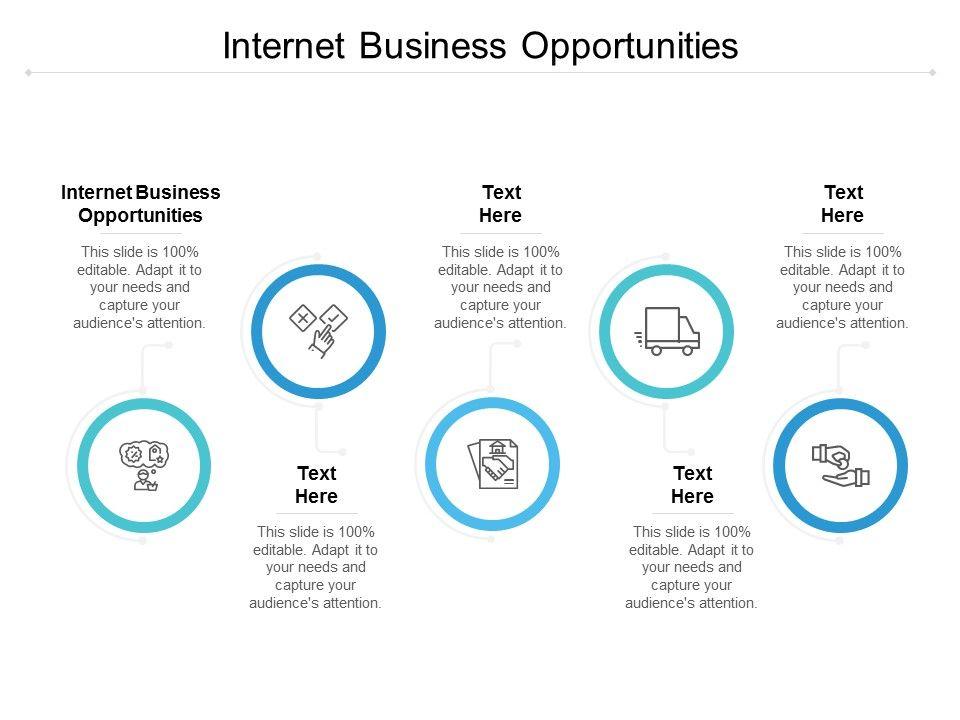 Internet Business Opportunities

Internet Business Opportunities

This slide is 100% editable. Adapt it to your needs and capture your audience's attention.

Text Here

This slide is 100% editable. Adapt it to your needs and capture your audience's attention.

Text Here

This slide is 100% editable. Adapt it to your needs and capture your audience's attention.

Text Here

This slide is 100% editable. Adapt it to your needs and capture your audience's attention.

Text Here

This slide is 100% editable. Adapt it to your needs and capture your audience's attention.