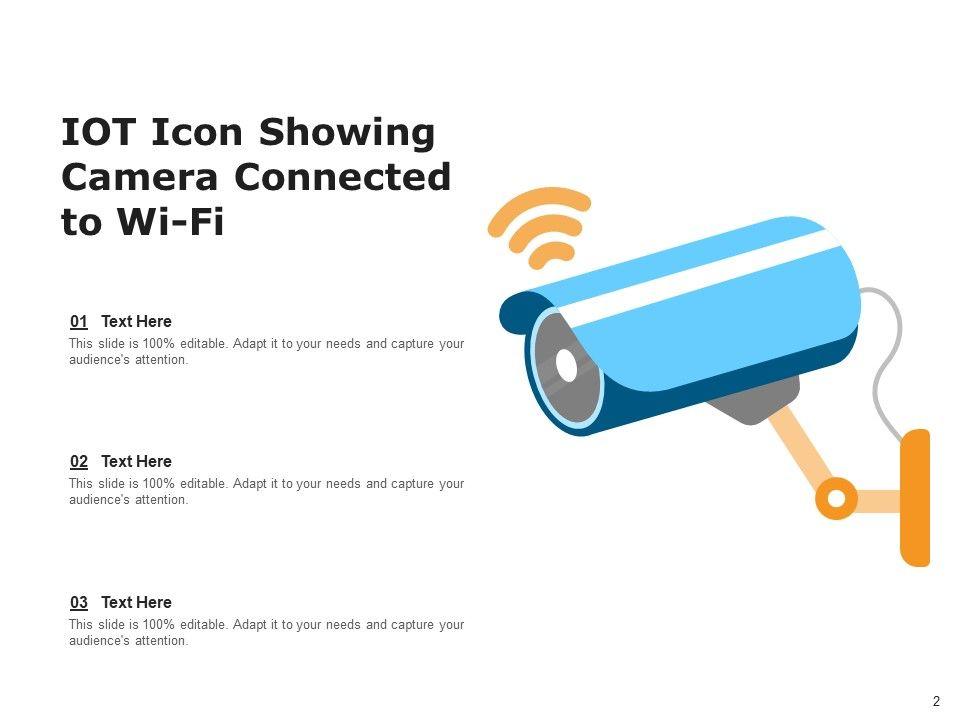 IOT Icon Showing Camera Connected to Wi-Fi

01 Text Here
This slide is 100% editable. Adapt it to your needs and capture your audience's attention.

02 Text Here
This slide is 100% editable. Adapt it to your needs and capture your audience's attention.

03 Text Here
This slide is 100% editable. Adapt it to your needs and capture your audience's attention.

2