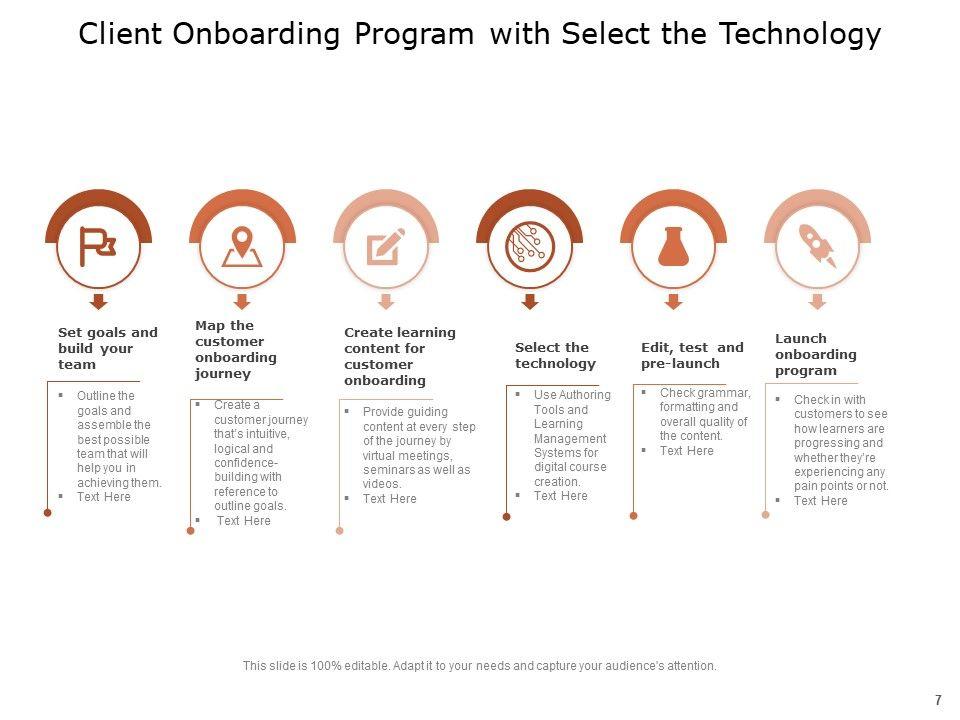 Client Onboarding Program with Select the Technology

Set goals and build your team

▪ Outline the goals and assemble the best possible team that will help you in achieving them.
▪ Text Here

Map the customer onboarding journey

▪ Create a customer journey that's intuitive, logical and confidence-building with reference to outline goals.
▪ Text Here

Create learning content for customer onboarding

▪ Provide guiding content at every step of the journey by virtual meetings, seminars as well as videos.
▪ Text Here

Select the technology

▪ Use Authoring Tools and Learning Management Systems for digital course creation.
▪ Text Here

Edit, test and pre-launch

▪ Check grammar, formatting and overall quality of the content.
▪ Text Here

Launch onboarding program

▪ Check in with customers to see how learners are progressing and whether they're experiencing any pain points or not.
▪ Text Here

This slide is 100% editable. Adapt it to your needs and capture your audience's attention.

7