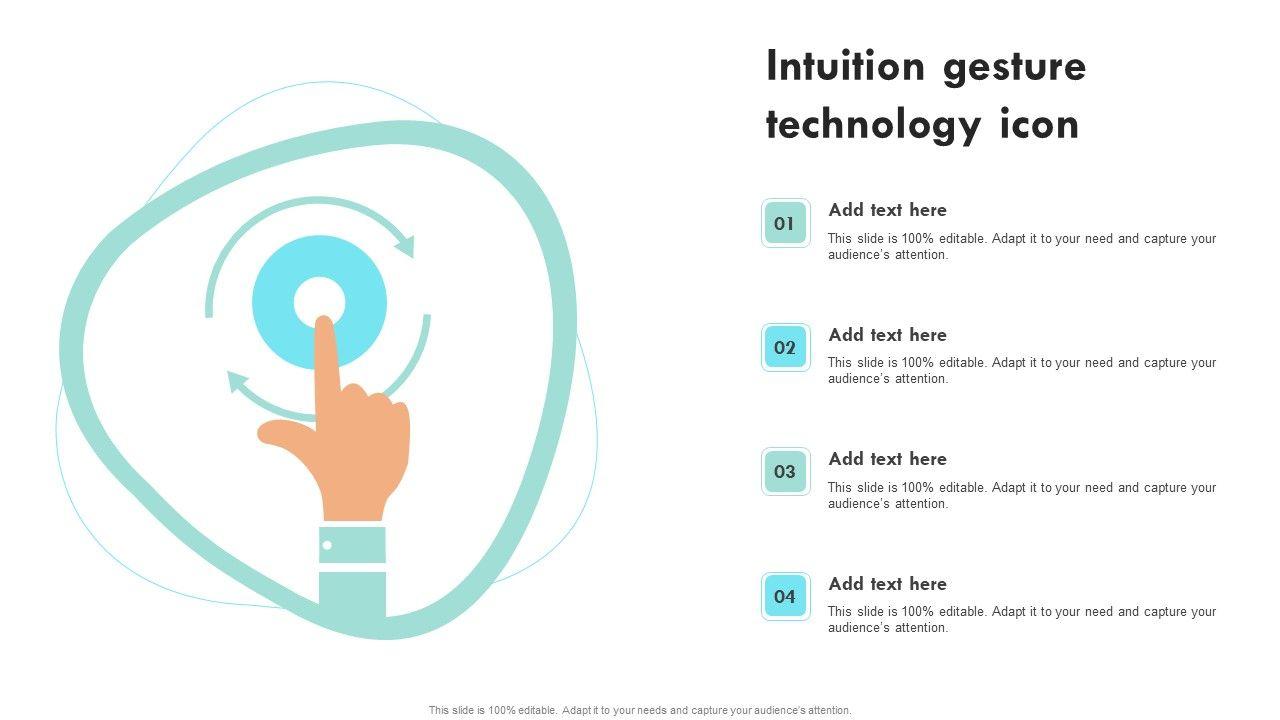 Intuition gesture technology icon

01

Add text here

This slide is 100% editable. Adapt it to your need and capture your audience's attention.

02

Add text here

This slide is 100% editable. Adapt it to your need and capture your audience's attention.

03

Add text here

This slide is 100% editable. Adapt it to your need and capture your audience's attention.

04

Add text here

This slide is 100% editable. Adapt it to your need and capture your audience's attention.

This slide is 100% editable. Adapt it to your needs and capture your audience's attention.