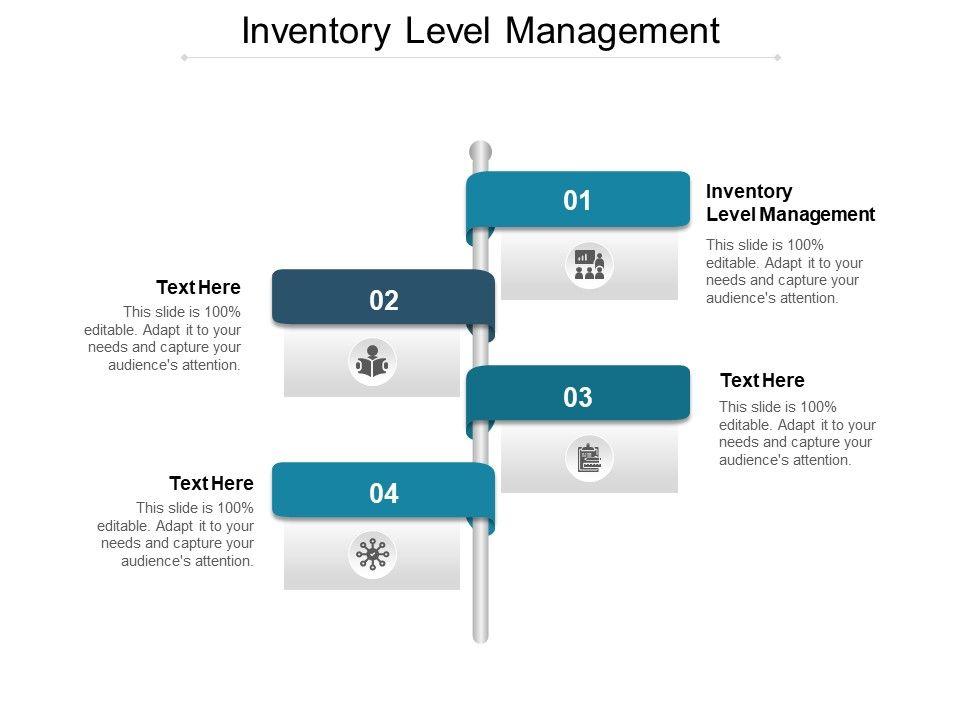 Inventory Level Management

01

Inventory Level Management

This slide is 100% editable. Adapt it to your needs and capture your audience's attention.

02

Text Here

This slide is 100% editable. Adapt it to your needs and capture your audience's attention.

03

Text Here

This slide is 100% editable. Adapt it to your needs and capture your audience's attention.

04

Text Here

This slide is 100% editable. Adapt it to your needs and capture your audience's attention.