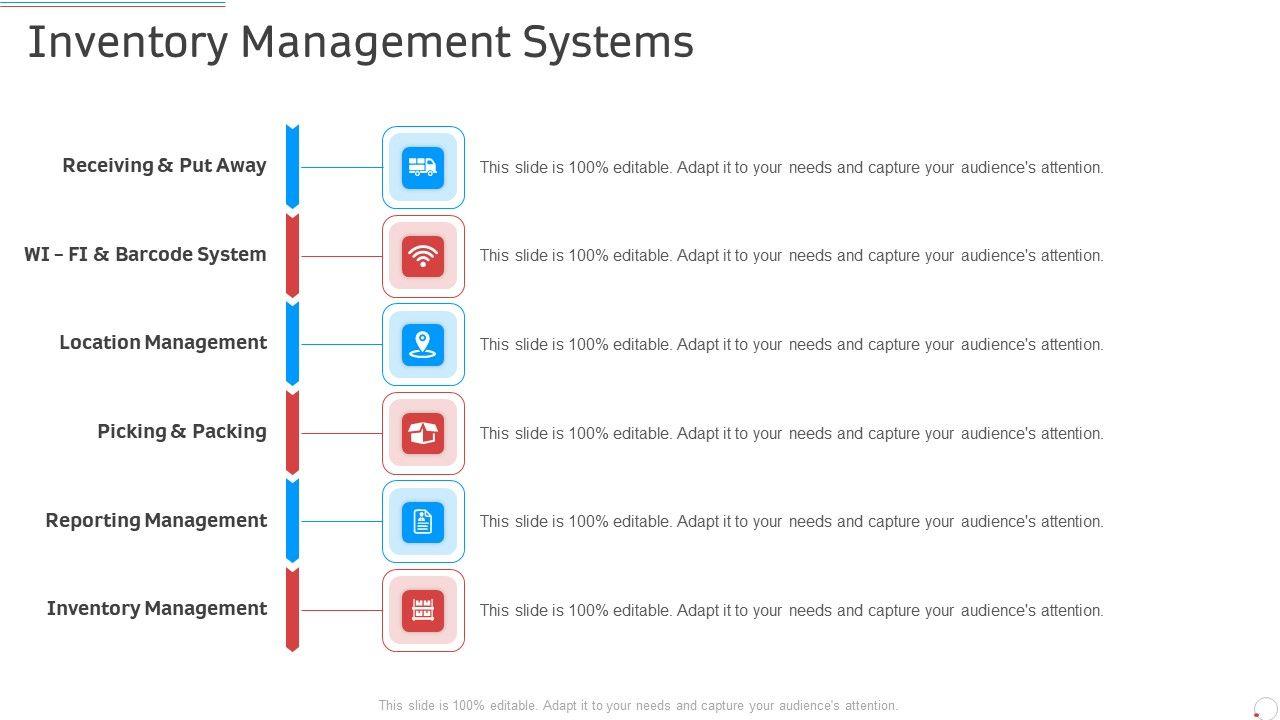 Inventory Management Systems

Receiving & Put Away

This slide is 100% editable. Adapt it to your needs and capture your audience's attention.

WI – FI & Barcode System

This slide is 100% editable. Adapt it to your needs and capture your audience's attention.

Location Management

This slide is 100% editable. Adapt it to your needs and capture your audience's attention.

Picking & Packing

This slide is 100% editable. Adapt it to your needs and capture your audience's attention.

Reporting Management

This slide is 100% editable. Adapt it to your needs and capture your audience's attention.

Inventory Management

This slide is 100% editable. Adapt it to your needs and capture your audience's attention.

This slide is 100% editable. Adapt it to your needs and capture your audience's attention.