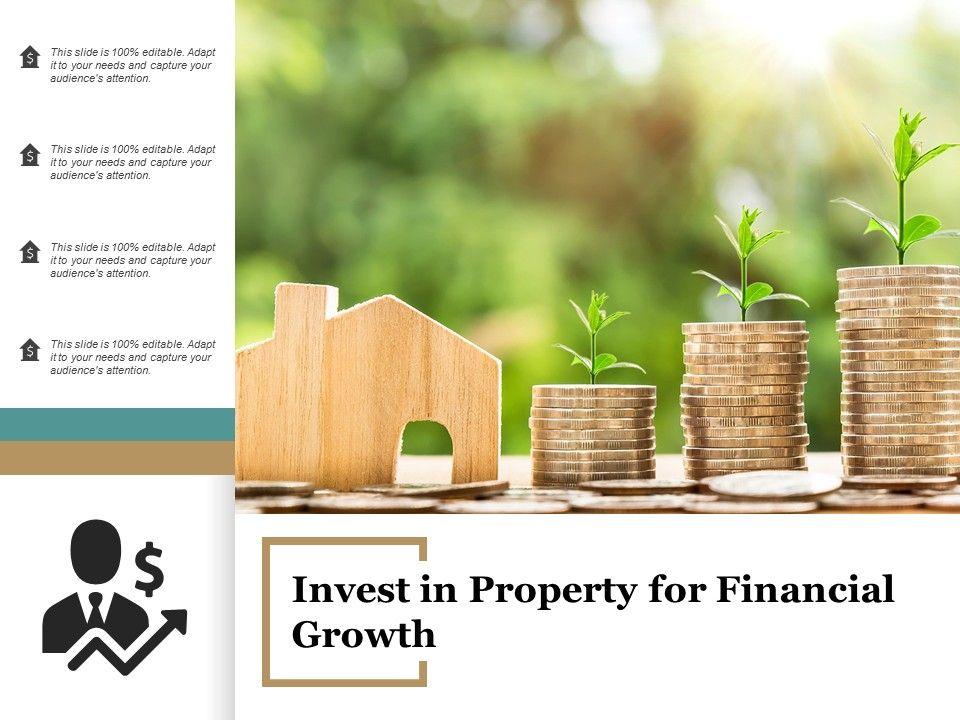 This slide is 100% editable. Adapt it to your needs and capture your audience's attention.

This slide is 100% editable. Adapt it to your needs and capture your audience's attention.

This slide is 100% editable. Adapt it to your needs and capture your audience's attention.

This slide is 100% editable. Adapt it to your needs and capture your audience's attention.

Invest in Property for Financial Growth