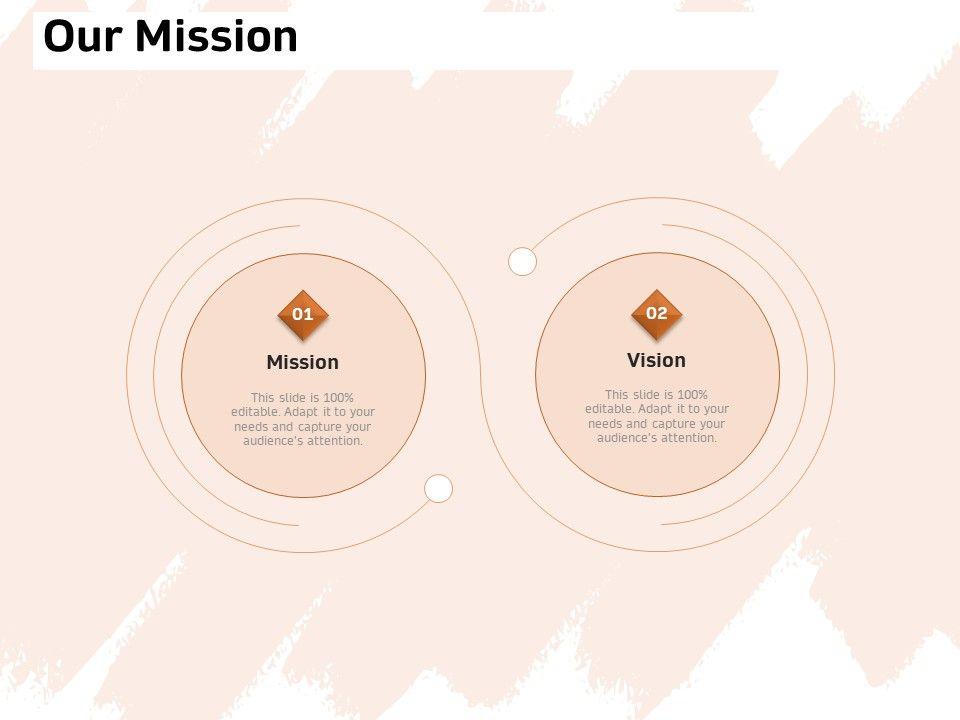 Our Mission

01

Mission

This slide is 100% editable. Adapt it to your needs and capture your audience's attention.

02

Vision

This slide is 100% editable. Adapt it to your needs and capture your audience's attention.