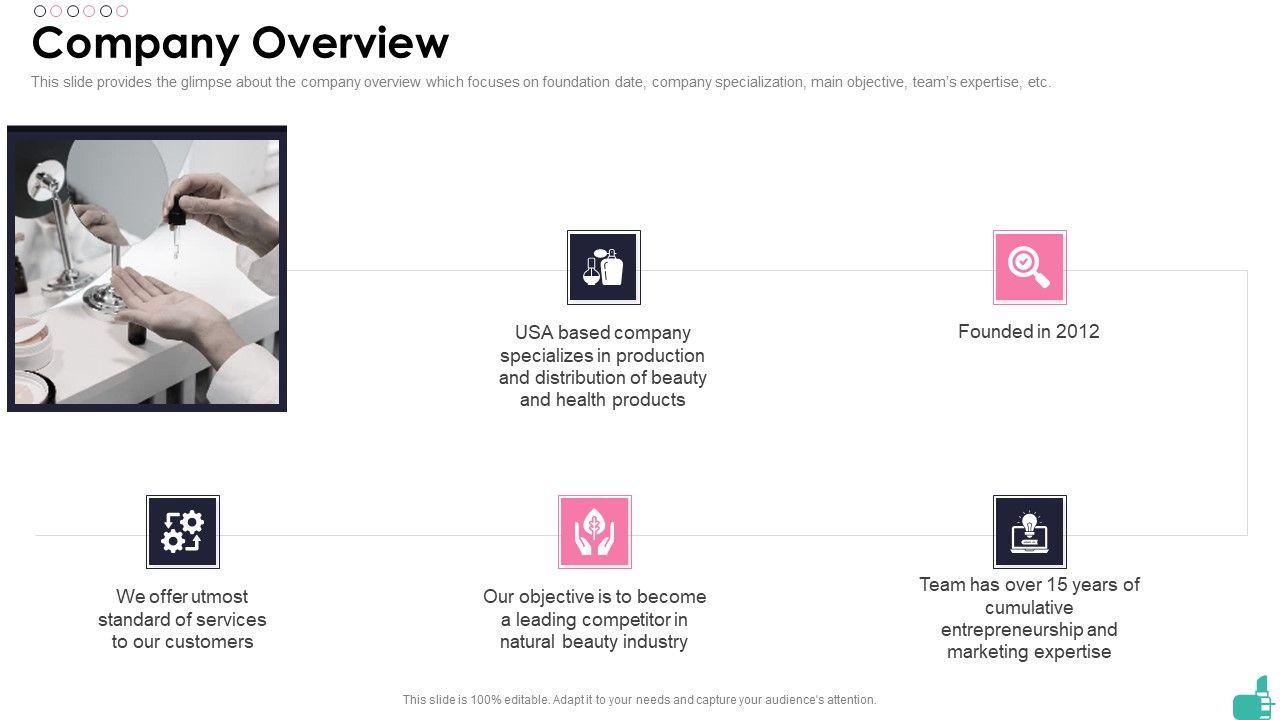 Company Overview

This slide provides the glimpse about the company overview which focuses on foundation date, company specialization, main objective, team's expertise, etc.

USA based company specializes in production and distribution of beauty and health products

Founded in 2012

We offer utmost standard of services to our customers

Our objective is to become a leading competitor in natural beauty industry

Team has over 15 years of cumulative entrepreneurship and marketing expertise

This slide is 100% editable. Adapt it to your needs and capture your audience's attention.