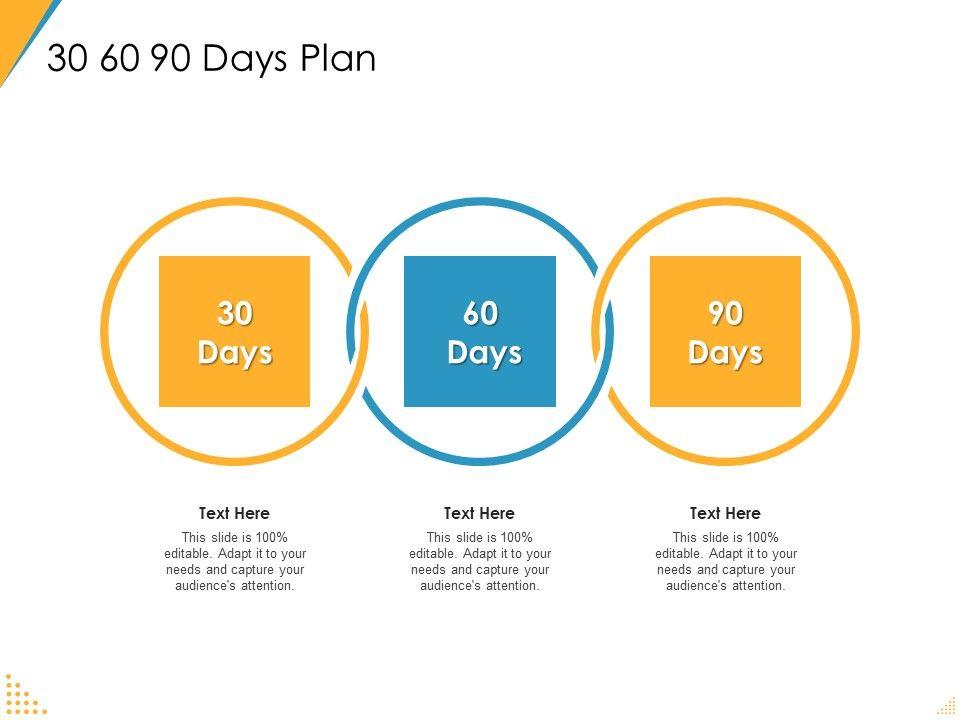 30 60 90 Days Plan

30 Days

60 Days

90 Days

Text Here

This slide is 100% editable. Adapt it to your needs and capture your audience's attention.

Text Here

This slide is 100% editable. Adapt it to your needs and capture your audience's attention.

Text Here

This slide is 100% editable. Adapt it to your needs and capture your audience's attention.