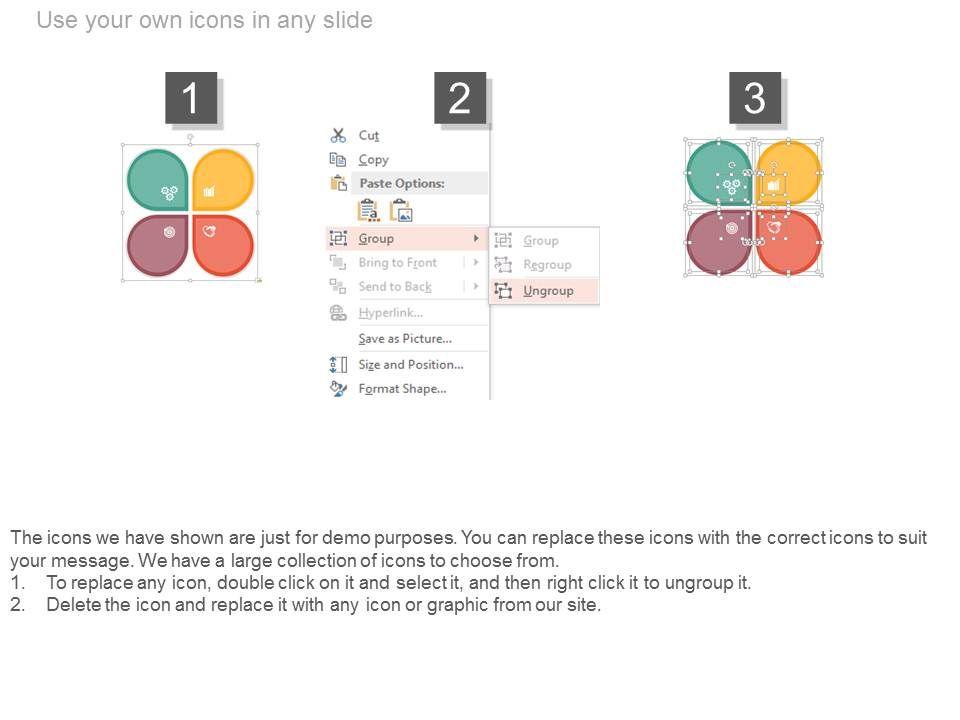 Use your own icons in any slide

1

2

Cut
Copy
Paste Options:
Group
Bring to Front
Send to Back
Hyperlink...
Save as Picture...
Size and Position...
Format Shape...

Group
Regroup
Ungroup

3

The icons we have shown are just for demo purposes. You can replace these icons with the correct icons to suit your message. We have a large collection of icons to choose from.
1. To replace any icon, double click on it and select it, and then right click it to ungroup it.
2. Delete the icon and replace it with any icon or graphic from our site.