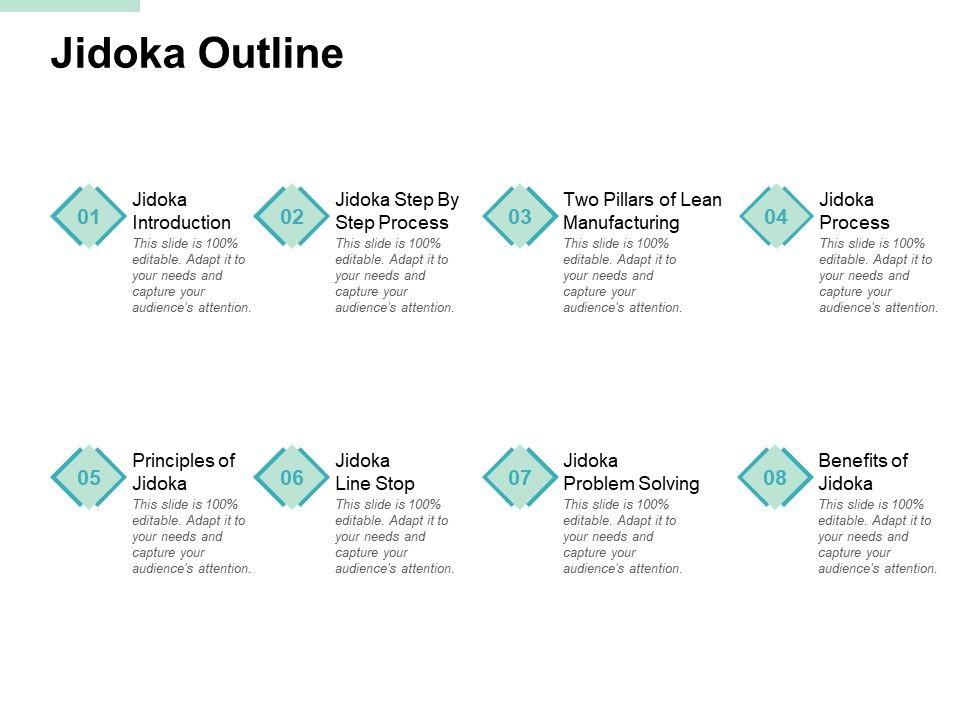 Jidoka Outline

01
Jidoka Introduction
This slide is 100% editable. Adapt it to your needs and capture your audience's attention.

02
Jidoka Step By Step Process
This slide is 100% editable. Adapt it to your needs and capture your audience's attention.

03
Two Pillars of Lean Manufacturing
This slide is 100% editable. Adapt it to your needs and capture your audience's attention.

04
Jidoka Process
This slide is 100% editable. Adapt it to your needs and capture your audience's attention.

05
Principles of Jidoka
This slide is 100% editable. Adapt it to your needs and capture your audience's attention.

06
Jidoka Line Stop
This slide is 100% editable. Adapt it to your needs and capture your audience's attention.

07
Jidoka Problem Solving
This slide is 100% editable. Adapt it to your needs and capture your audience's attention.

08
Benefits of Jidoka
This slide is 100% editable. Adapt it to your needs and capture your audience's attention.