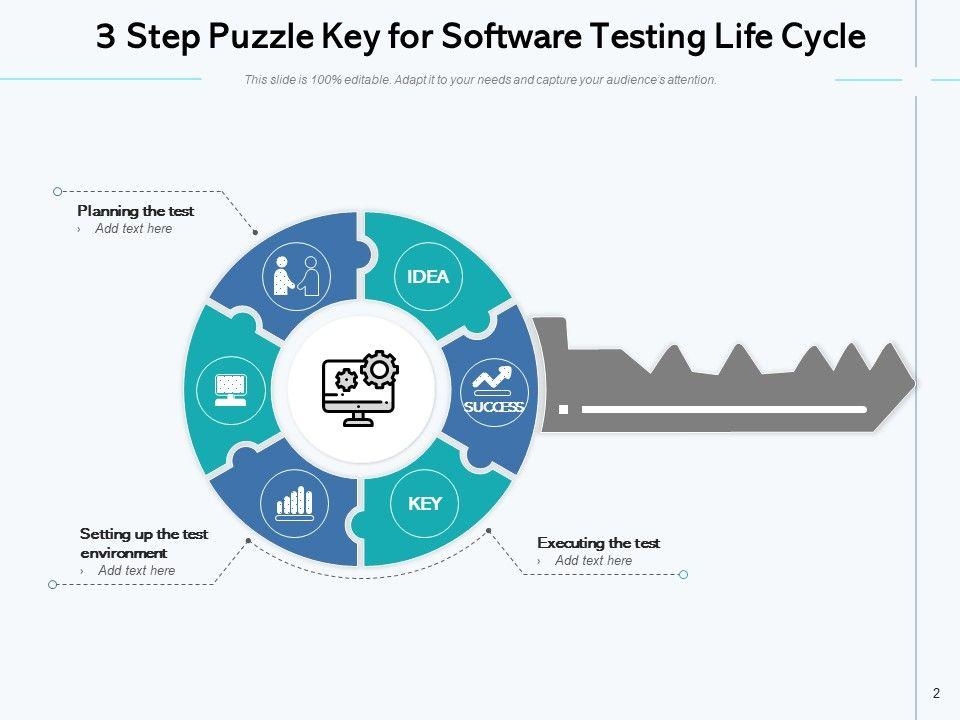 3 Step Puzzle Key for Software Testing Life Cycle

This slide is 100% editable. Adapt it to your needs and capture your audience's attention.

Planning the test
› Add text here

IDEA

SUCCESS

KEY

Setting up the test environment
› Add text here

Executing the test
› Add text here

2