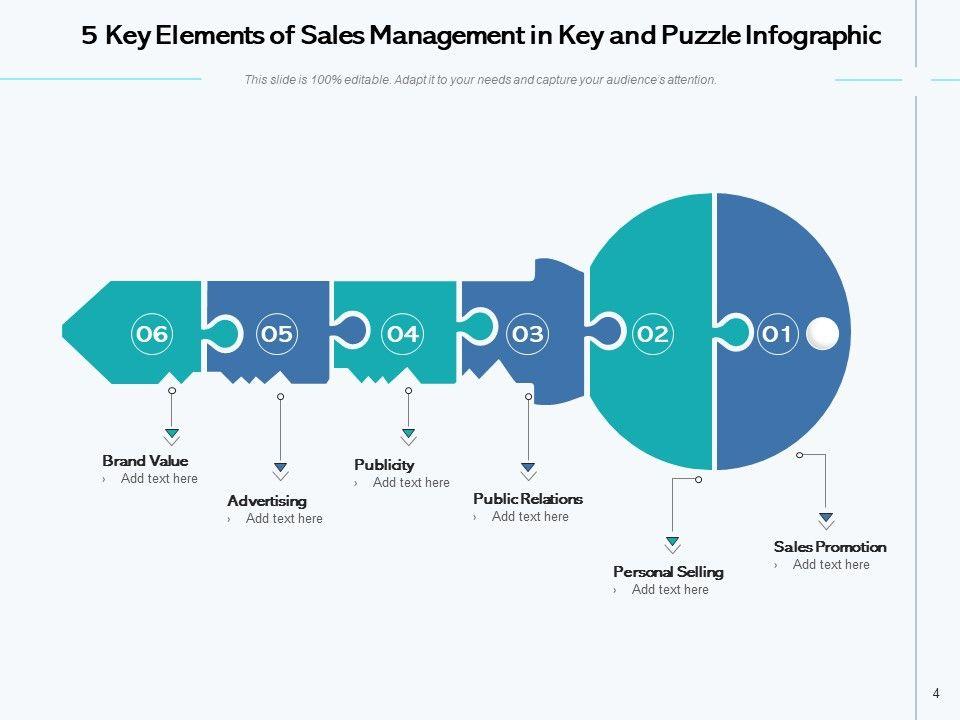 5 Key Elements of Sales Management in Key and Puzzle Infographic

This slide is 100% editable. Adapt it to your needs and capture your audience's attention.

06

05

04

03

02

01

Brand Value
› Add text here

Advertising
› Add text here

Publicity
› Add text here

Public Relations
› Add text here

Personal Selling
› Add text here

Sales Promotion
› Add text here

4