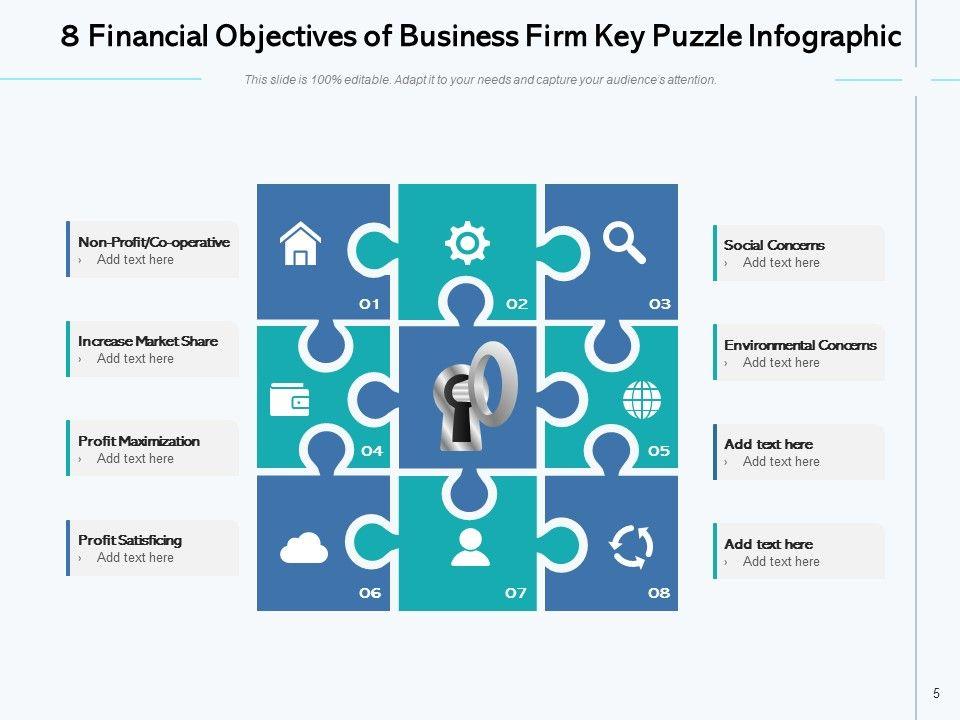 8 Financial Objectives of Business Firm Key Puzzle Infographic

This slide is 100% editable. Adapt it to your needs and capture your audience's attention.

Non-Profit/Co-operative
› Add text here

Increase Market Share
› Add text here

Profit Maximization
› Add text here

Profit Satisficing
› Add text here

01
02
03
04
05
06
07
08

Social Concerns
› Add text here

Environmental Concerns
› Add text here

Add text here
› Add text here

Add text here
› Add text here

5