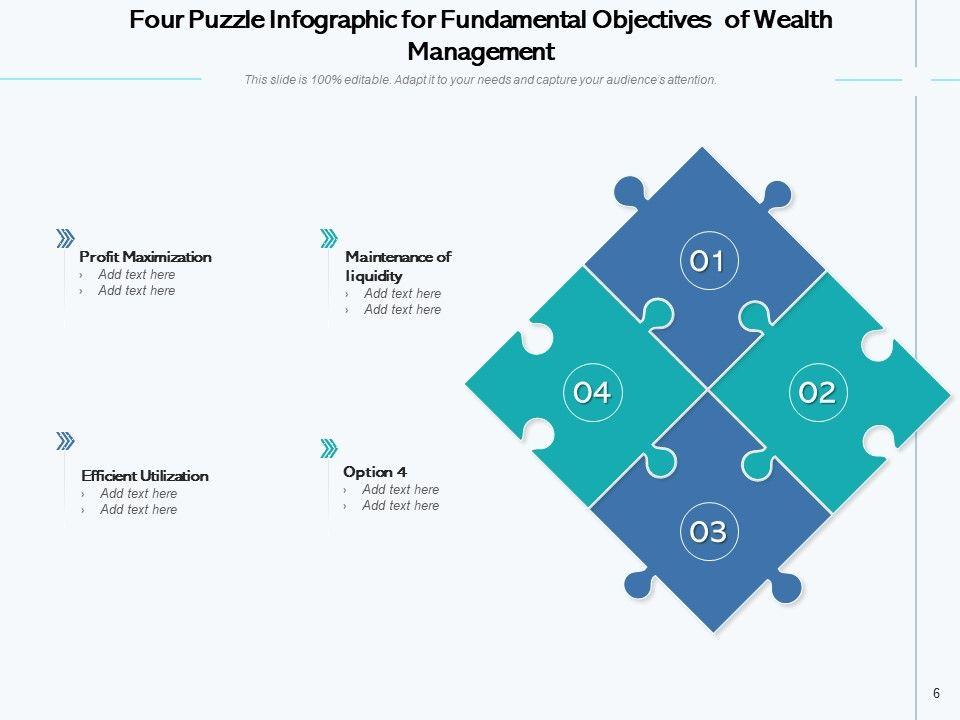 Four Puzzle Infographic for Fundamental Objectives of Wealth Management

This slide is 100% editable. Adapt it to your needs and capture your audience's attention.

Profit Maximization
› Add text here
› Add text here

Maintenance of liquidity
› Add text here
› Add text here

Efficient Utilization
› Add text here
› Add text here

Option 4
› Add text here
› Add text here

01

02

03

04

6