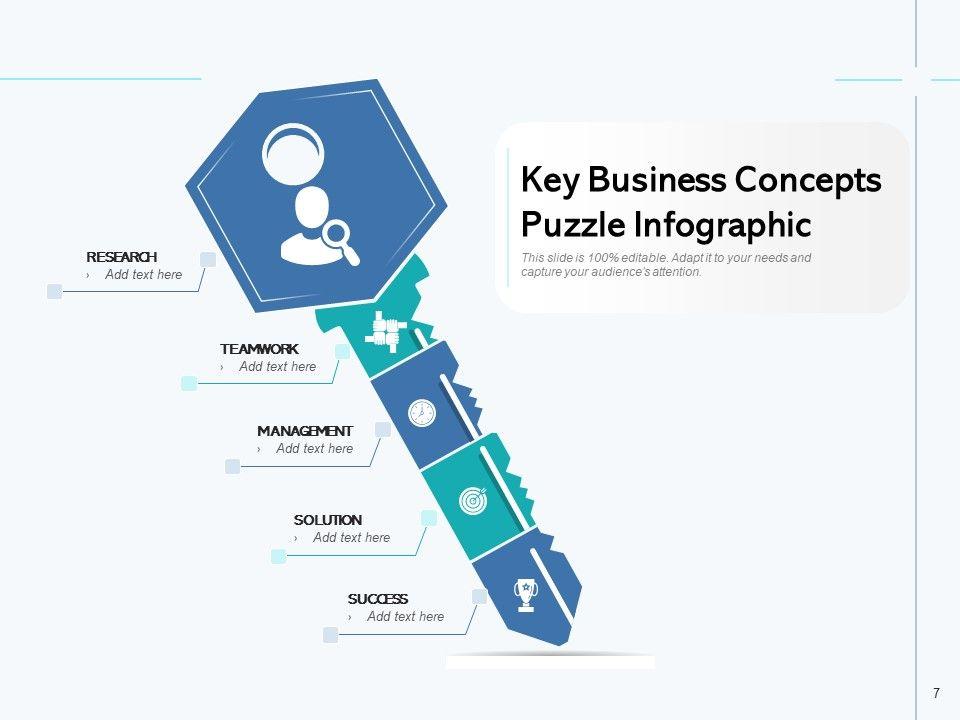 Key Business Concepts Puzzle Infographic

This slide is 100% editable. Adapt it to your needs and capture your audience's attention.

RESEARCH
› Add text here

TEAMWORK
› Add text here

MANAGEMENT
› Add text here

SOLUTION
› Add text here

SUCCESS
› Add text here

7