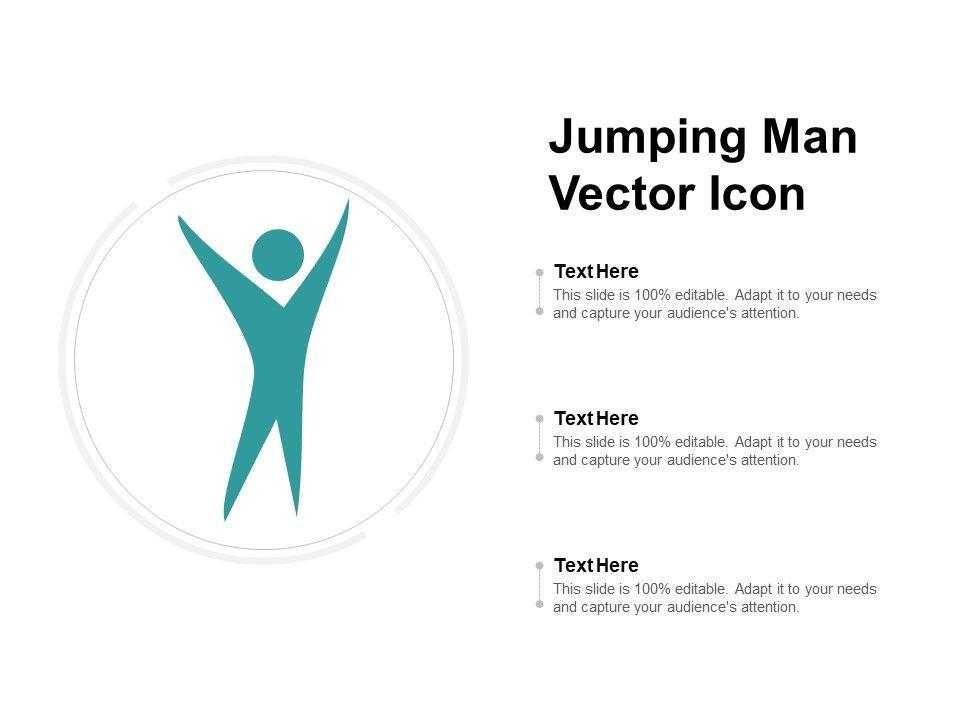 Jumping Man Vector Icon

Text Here
This slide is 100% editable. Adapt it to your needs and capture your audience's attention.

Text Here
This slide is 100% editable. Adapt it to your needs and capture your audience's attention.

Text Here
This slide is 100% editable. Adapt it to your needs and capture your audience's attention.