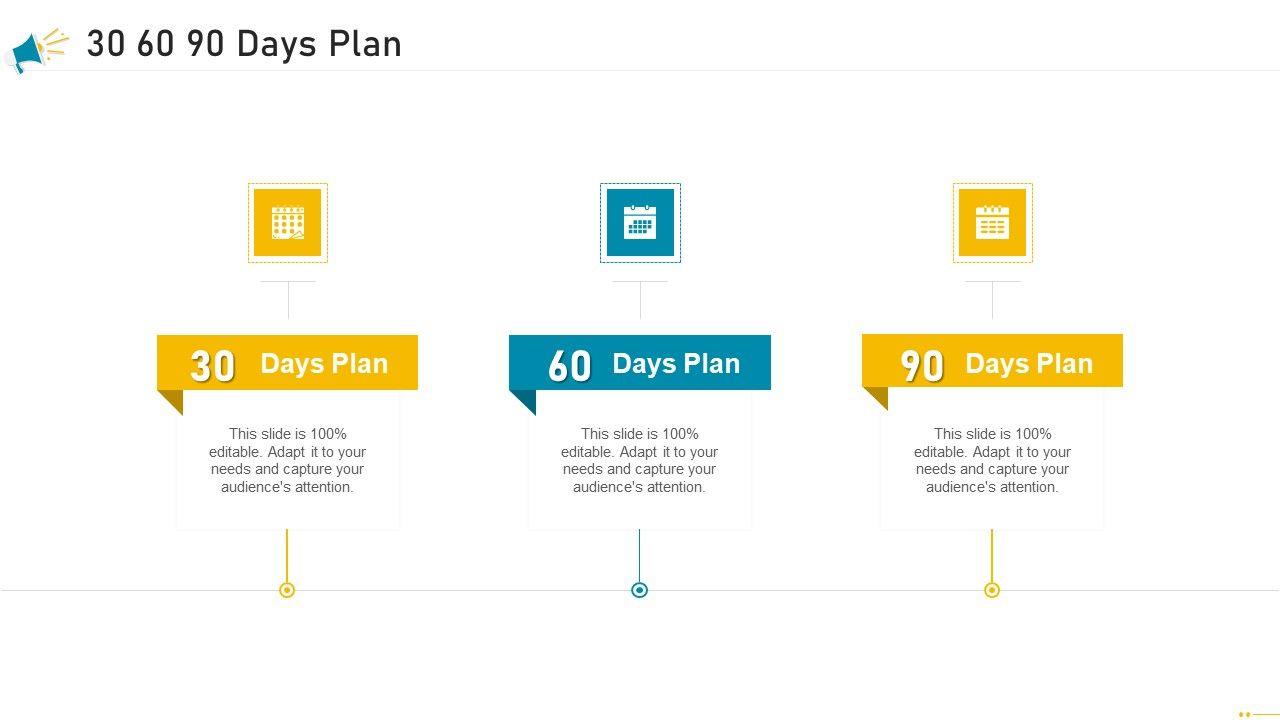 30 60 90 Days Plan

30 Days Plan

This slide is 100% editable. Adapt it to your needs and capture your audience's attention.

60 Days Plan

This slide is 100% editable. Adapt it to your needs and capture your audience's attention.

90 Days Plan

This slide is 100% editable. Adapt it to your needs and capture your audience's attention.