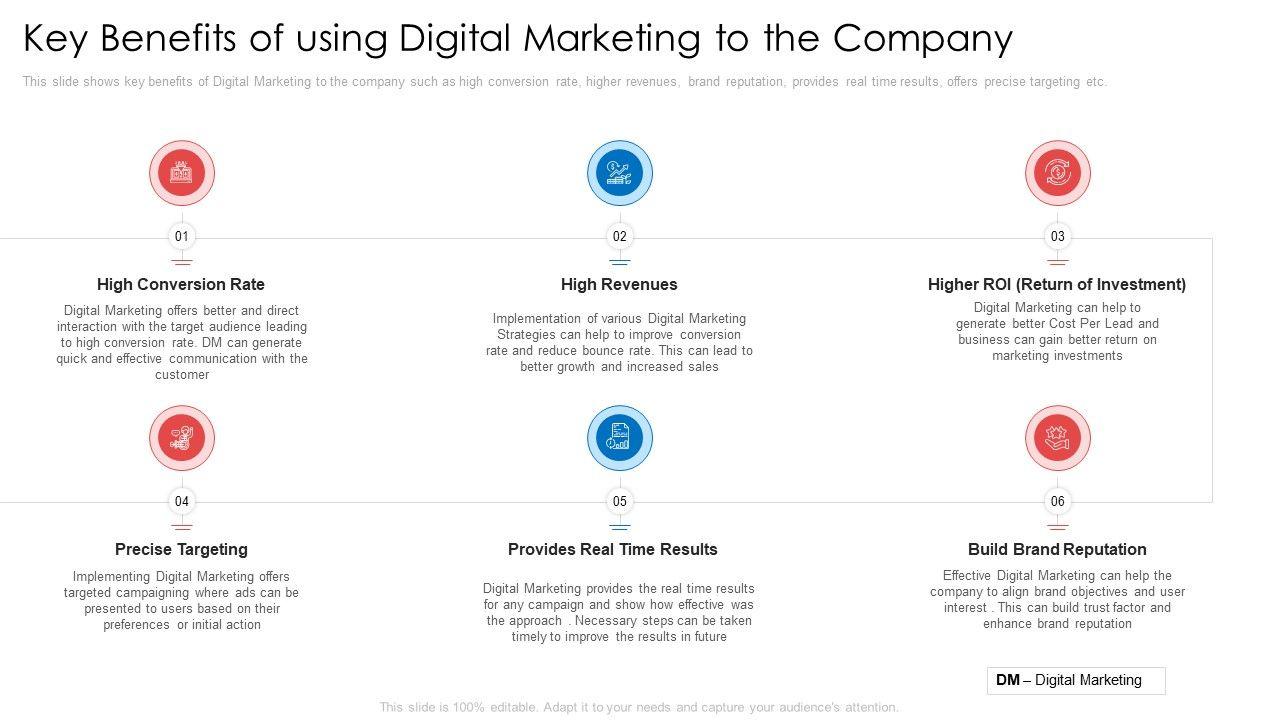 Key Benefits of using Digital Marketing to the Company

This slide shows key benefits of Digital Marketing to the company such as high conversion rate, higher revenues, brand reputation, provides real time results, offers precise targeting etc.

01

High Conversion Rate

Digital Marketing offers better and direct interaction with the target audience leading to high conversion rate. DM can generate quick and effective communication with the customer

02

High Revenues

Implementation of various Digital Marketing Strategies can help to improve conversion rate and reduce bounce rate. This can lead to better growth and increased sales

03

Higher ROI (Return of Investment)

Digital Marketing can help to generate better Cost Per Lead and business can gain better return on marketing investments

04

Precise Targeting

Implementing Digital Marketing offers targeted campaigning where ads can be presented to users based on their preferences or initial action

05

Provides Real Time Results

Digital Marketing provides the real time results for any campaign and show how effective was the approach . Necessary steps can be taken timely to improve the results in future

06

Build Brand Reputation

Effective Digital Marketing can help the company to align brand objectives and user interest . This can build trust factor and enhance brand reputation

DM – Digital Marketing

This slide is 100% editable. Adapt it to your needs and capture your audience's attention.