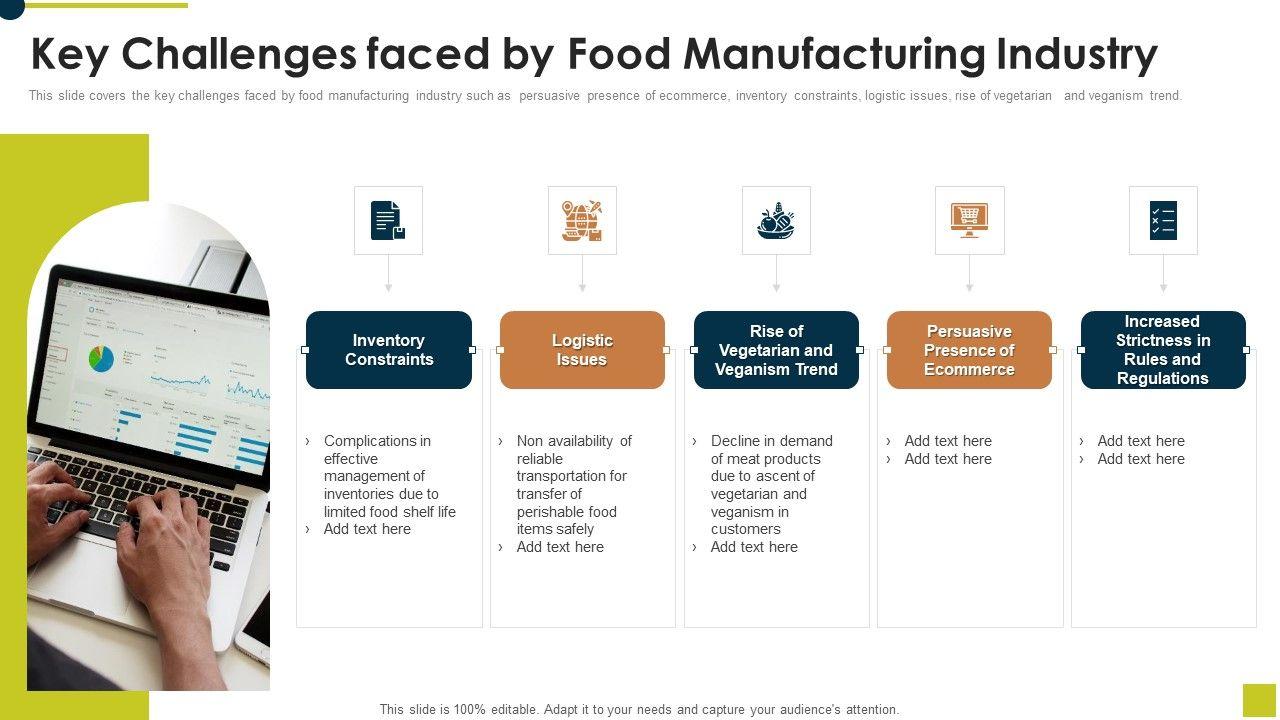 Key Challenges faced by Food Manufacturing Industry

This slide covers the key challenges faced by food manufacturing industry such as persuasive presence of ecommerce, inventory constraints, logistic issues, rise of vegetarian and veganism trend.

Inventory Constraints

› Complications in effective management of inventories due to limited food shelf life
› Add text here

Logistic Issues

› Non availability of reliable transportation for transfer of perishable food items safely
› Add text here

Rise of Vegetarian and Veganism Trend

› Decline in demand of meat products due to ascent of vegetarian and veganism in customers
› Add text here

Persuasive Presence of Ecommerce

› Add text here
› Add text here

Increased Strictness in Rules and Regulations

› Add text here
› Add text here

This slide is 100% editable. Adapt it to your needs and capture your audience's attention.