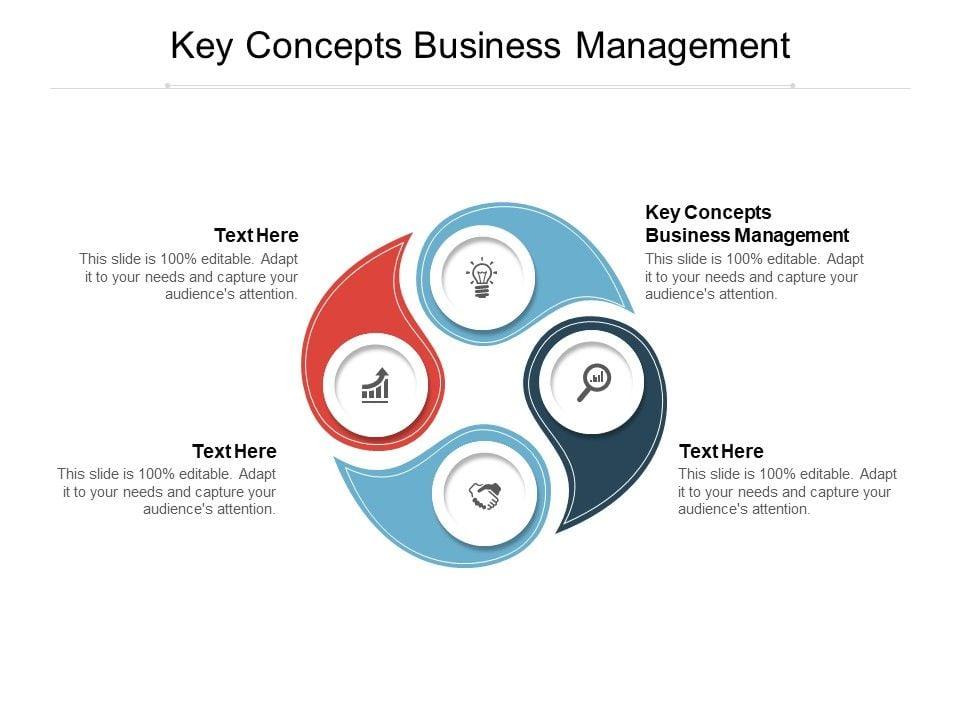 Key Concepts Business Management

Text Here
This slide is 100% editable. Adapt it to your needs and capture your audience's attention.

Key Concepts Business Management
This slide is 100% editable. Adapt it to your needs and capture your audience's attention.

Text Here
This slide is 100% editable. Adapt it to your needs and capture your audience's attention.

Text Here
This slide is 100% editable. Adapt it to your needs and capture your audience's attention.