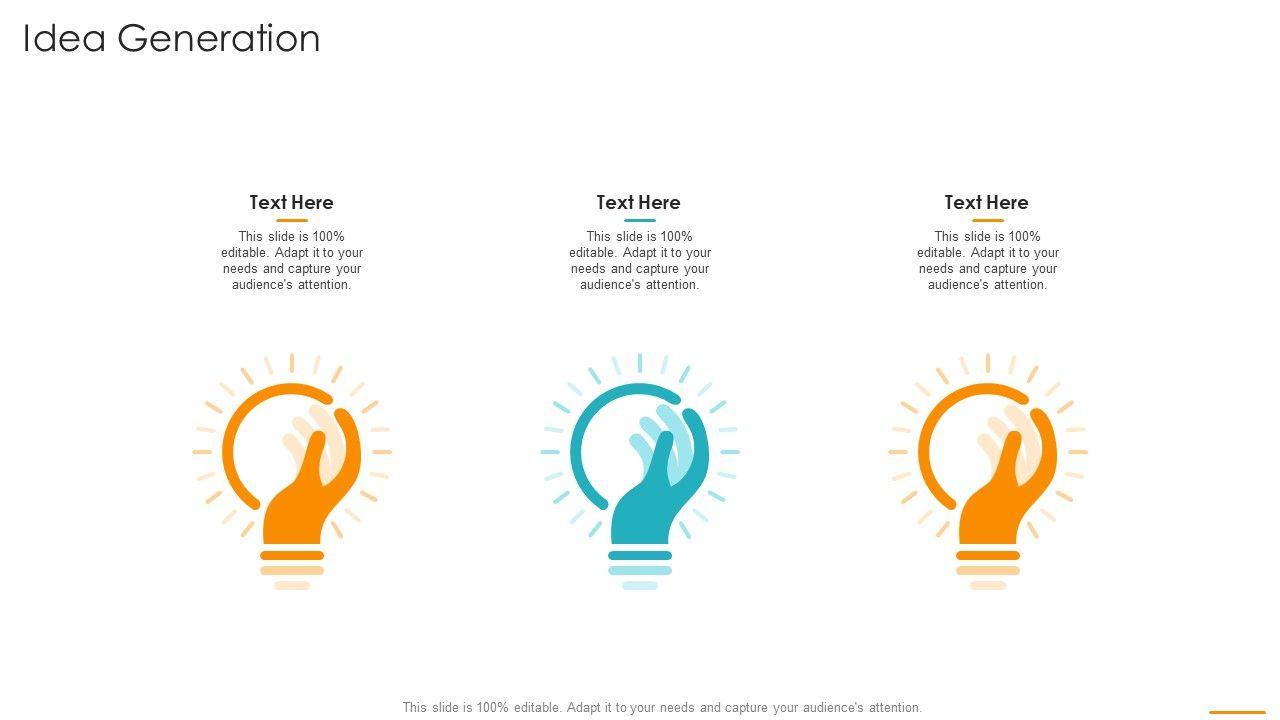 Idea Generation

Text Here

This slide is 100% editable. Adapt it to your needs and capture your audience's attention.

Text Here

This slide is 100% editable. Adapt it to your needs and capture your audience's attention.

Text Here

This slide is 100% editable. Adapt it to your needs and capture your audience's attention.

This slide is 100% editable. Adapt it to your needs and capture your audience's attention.