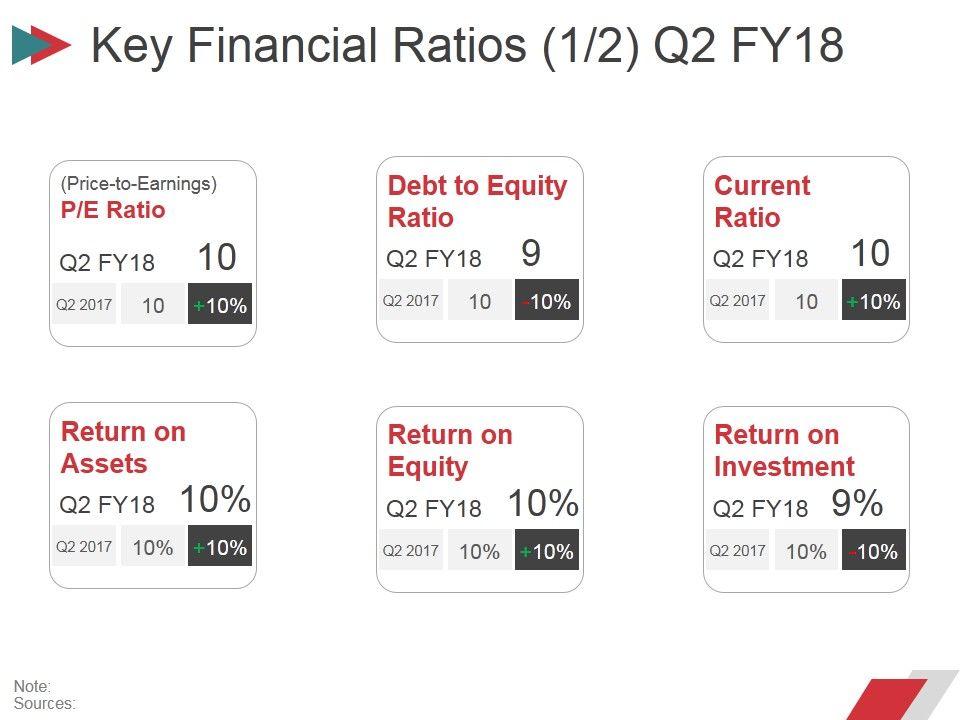 Key Financial Ratios (1/2) Q2 FY18

(Price-to-Earnings)
P/E Ratio
Q2 FY18 10
Q2 2017 10 +10%

Debt to Equity Ratio
Q2 FY18 9
Q2 2017 10 -10%

Current Ratio
Q2 FY18 10
Q2 2017 10 +10%

Return on Assets
Q2 FY18 10%
Q2 2017 10% +10%

Return on Equity
Q2 FY18 10%
Q2 2017 10% +10%

Return on Investment
Q2 FY18 9%
Q2 2017 10% -10%

Note:
Sources: