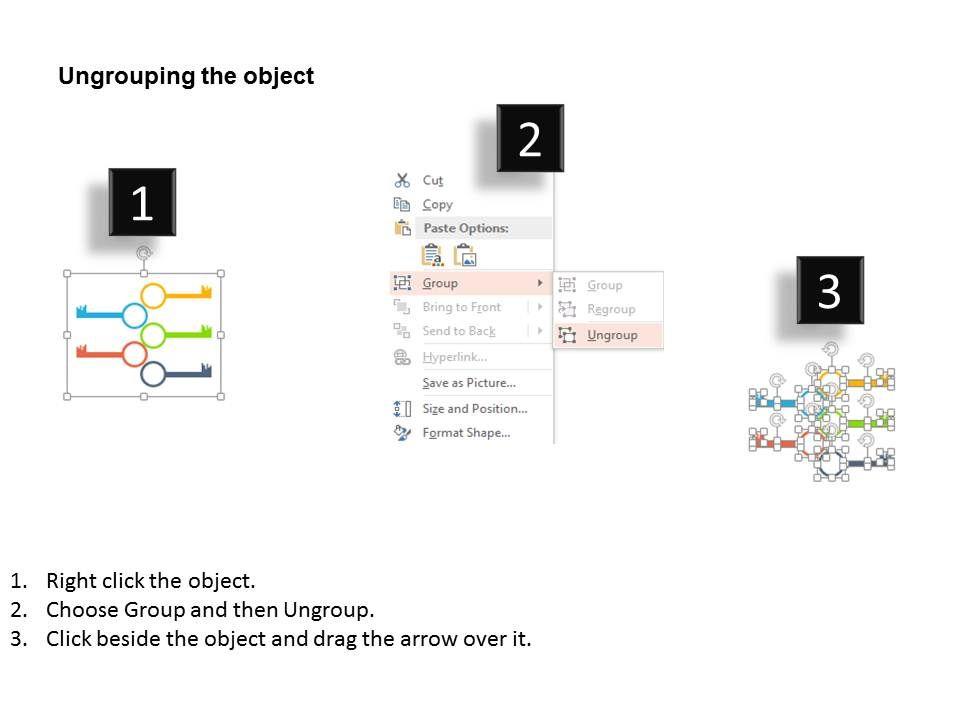 Ungrouping the object

1

2

Cut
Copy
Paste Options:
Group
Bring to Front
Send to Back
Hyperlink...
Save as Picture...
Size and Position...
Format Shape...

Group
Regroup
Ungroup

3

1. Right click the object.
2. Choose Group and then Ungroup.
3. Click beside the object and drag the arrow over it.