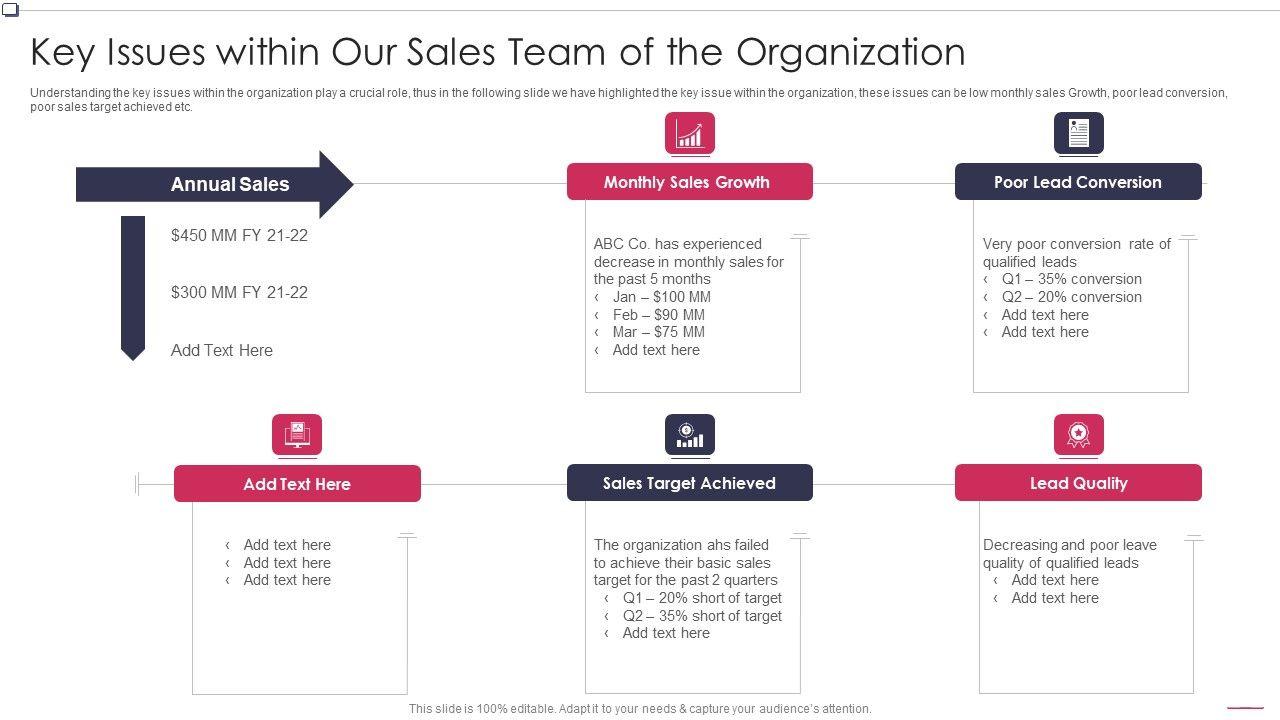 Key Issues within Our Sales Team of the Organization

Understanding the key issues within the organization play a crucial role, thus in the following slide we have highlighted the key issue within the organization, these issues can be low monthly sales Growth, poor lead conversion, poor sales target achieved etc.

Annual Sales

$450 MM FY 21-22

$300 MM FY 21-22

Add Text Here

Monthly Sales Growth

ABC Co. has experienced decrease in monthly sales for the past 5 months
‹ Jan – $100 MM
‹ Feb – $90 MM
‹ Mar – $75 MM
‹ Add text here

Poor Lead Conversion

Very poor conversion rate of qualified leads
‹ Q1 – 35% conversion
‹ Q2 – 20% conversion
‹ Add text here
‹ Add text here

Add Text Here

‹ Add text here
‹ Add text here
‹ Add text here

Sales Target Achieved

The organization ahs failed to achieve their basic sales target for the past 2 quarters
‹ Q1 – 20% short of target
‹ Q2 – 35% short of target
‹ Add text here

Lead Quality

Decreasing and poor leave quality of qualified leads
‹ Add text here
‹ Add text here

This slide is 100% editable. Adapt it to your needs & capture your audience's attention.