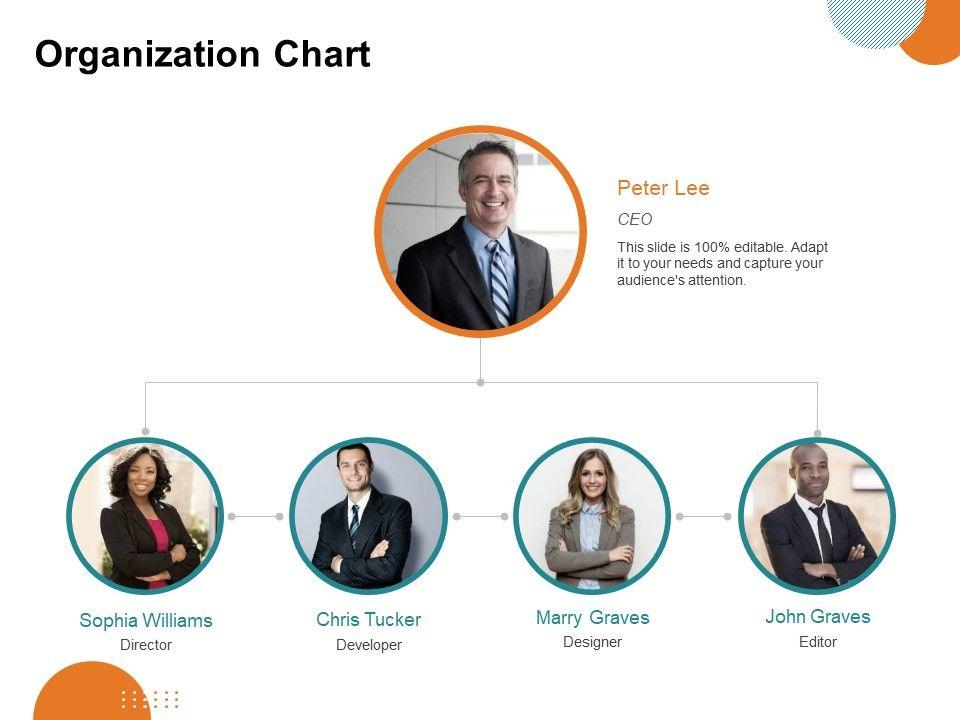 Organization Chart

Peter Lee

CEO

This slide is 100% editable. Adapt it to your needs and capture your audience's attention.

Sophia Williams
Director

Chris Tucker
Developer

Marry Graves
Designer

John Graves
Editor