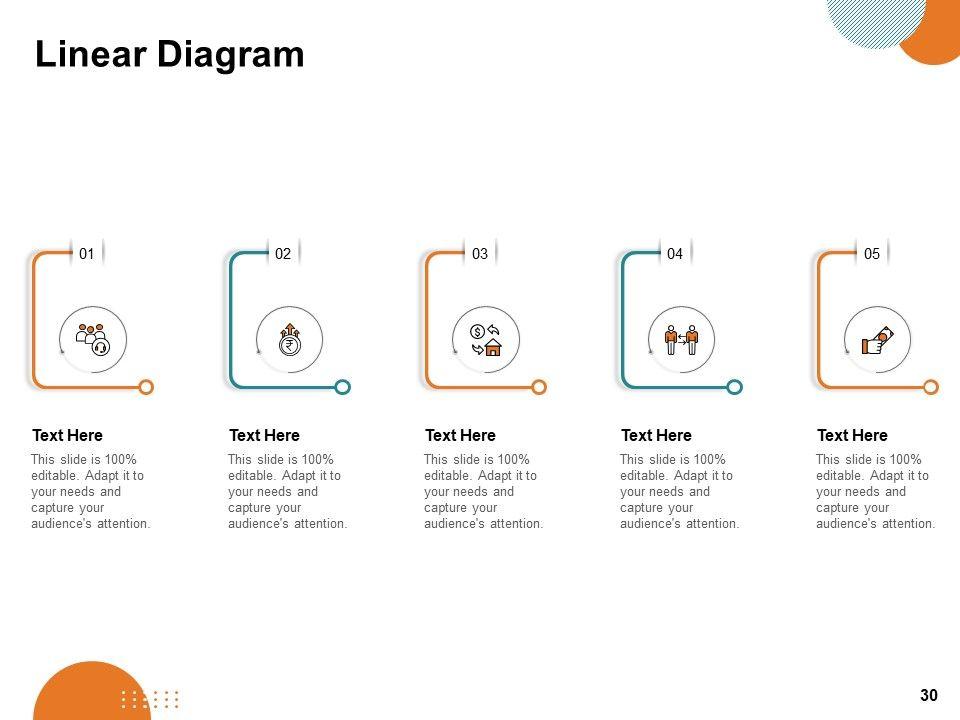 Linear Diagram

01

Text Here

This slide is 100% editable. Adapt it to your needs and capture your audience's attention.

02

Text Here

This slide is 100% editable. Adapt it to your needs and capture your audience's attention.

03

Text Here

This slide is 100% editable. Adapt it to your needs and capture your audience's attention.

04

Text Here

This slide is 100% editable. Adapt it to your needs and capture your audience's attention.

05

Text Here

This slide is 100% editable. Adapt it to your needs and capture your audience's attention.

30