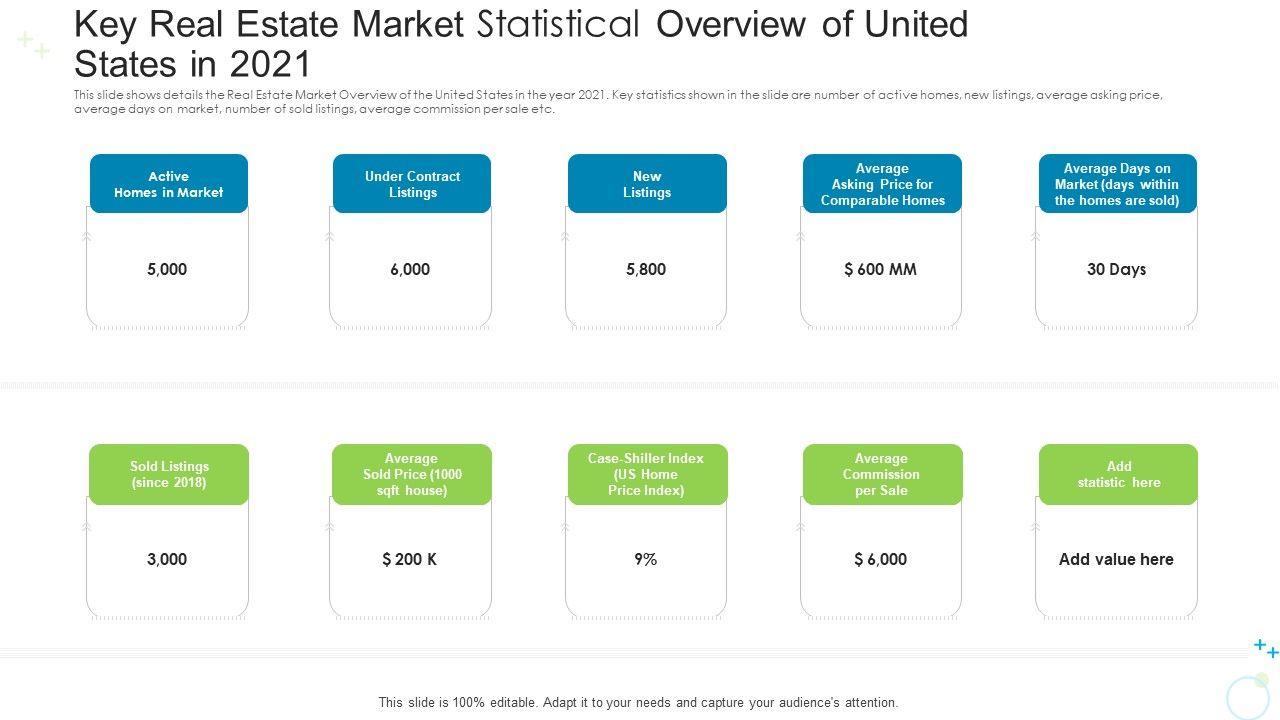 Key Real Estate Market Statistical Overview of United States in 2021

This slide shows details the Real Estate Market Overview of the United States in the year 2021. Key statistics shown in the slide are number of active homes, new listings, average asking price, average days on market, number of sold listings, average commission per sale etc.

Active Homes in Market

5,000

Under Contract Listings

6,000

New Listings

5,800

Average Asking Price for Comparable Homes

$ 600 MM

Average Days on Market (days within the homes are sold)

30 Days

Sold Listings (since 2018)

3,000

Average Sold Price (1000 sqft house)

$ 200 K

Case-Shiller Index (US Home Price Index)

9%

Average Commission per Sale

$ 6,000

Add statistic here

Add value here

This slide is 100% editable. Adapt it to your needs and capture your audience's attention.