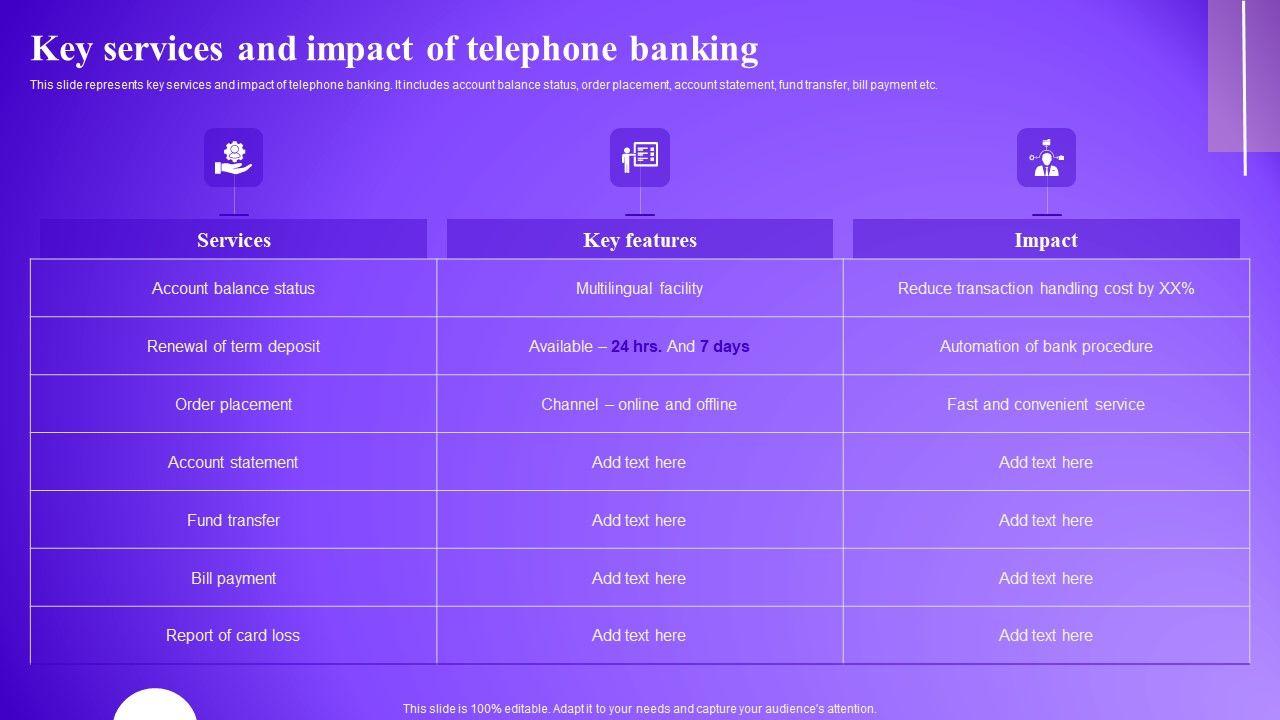 Key services and impact of telephone banking

This slide represents key services and impact of telephone banking. It includes account balance status, order placement, account statement, fund transfer, bill payment etc.

| Services | Key features | Impact |
|---|---|---|
| Account balance status | Multilingual facility | Reduce transaction handling cost by XX% |
| Renewal of term deposit | Available – 24 hrs. And 7 days | Automation of bank procedure |
| Order placement | Channel – online and offline | Fast and convenient service |
| Account statement | Add text here | Add text here |
| Fund transfer | Add text here | Add text here |
| Bill payment | Add text here | Add text here |
| Report of card loss | Add text here | Add text here |

This slide is 100% editable. Adapt it to your needs and capture your audience's attention.