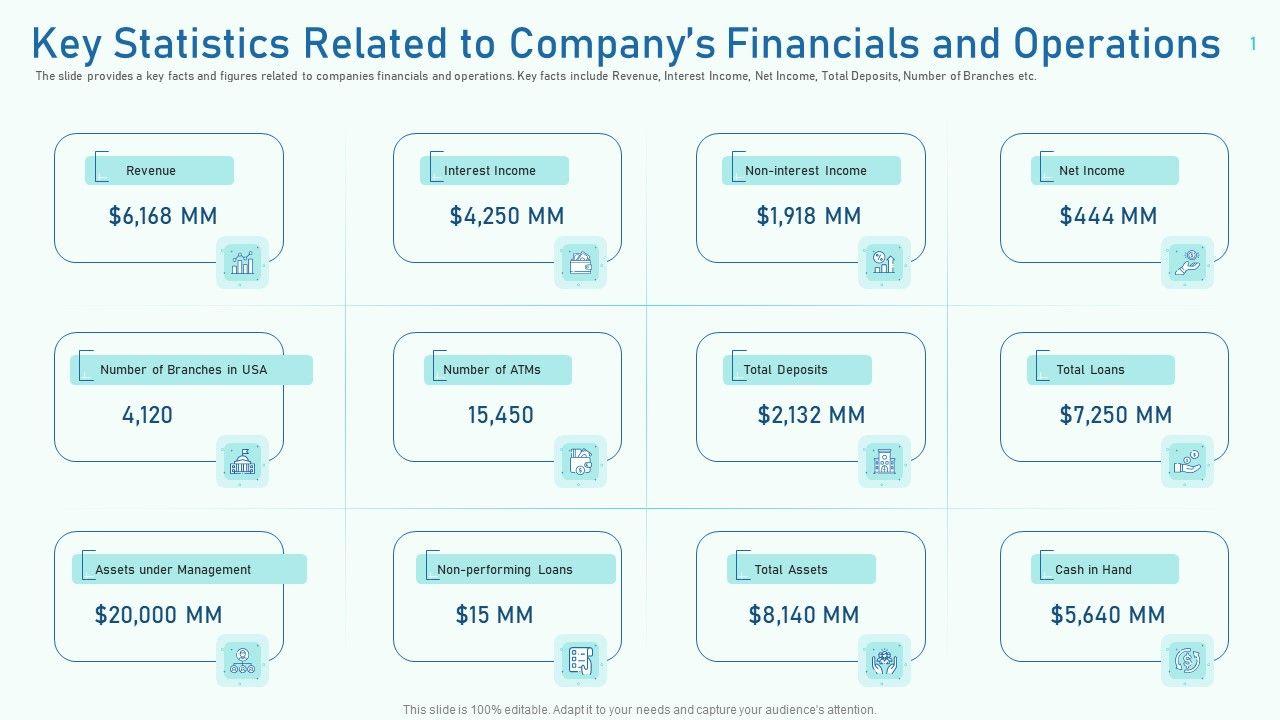 Key Statistics Related to Company's Financials and Operations

1

The slide provides a key facts and figures related to companies financials and operations. Key facts include Revenue, Interest Income, Net Income, Total Deposits, Number of Branches etc.

Revenue

$6,168 MM

Interest Income

$4,250 MM

Non-interest Income

$1,918 MM

Net Income

$444 MM

Number of Branches in USA

4,120

Number of ATMs

15,450

Total Deposits

$2,132 MM

Total Loans

$7,250 MM

Assets under Management

$20,000 MM

Non-performing Loans

$15 MM

Total Assets

$8,140 MM

Cash in Hand

$5,640 MM

This slide is 100% editable. Adapt it to your needs and capture your audience's attention.