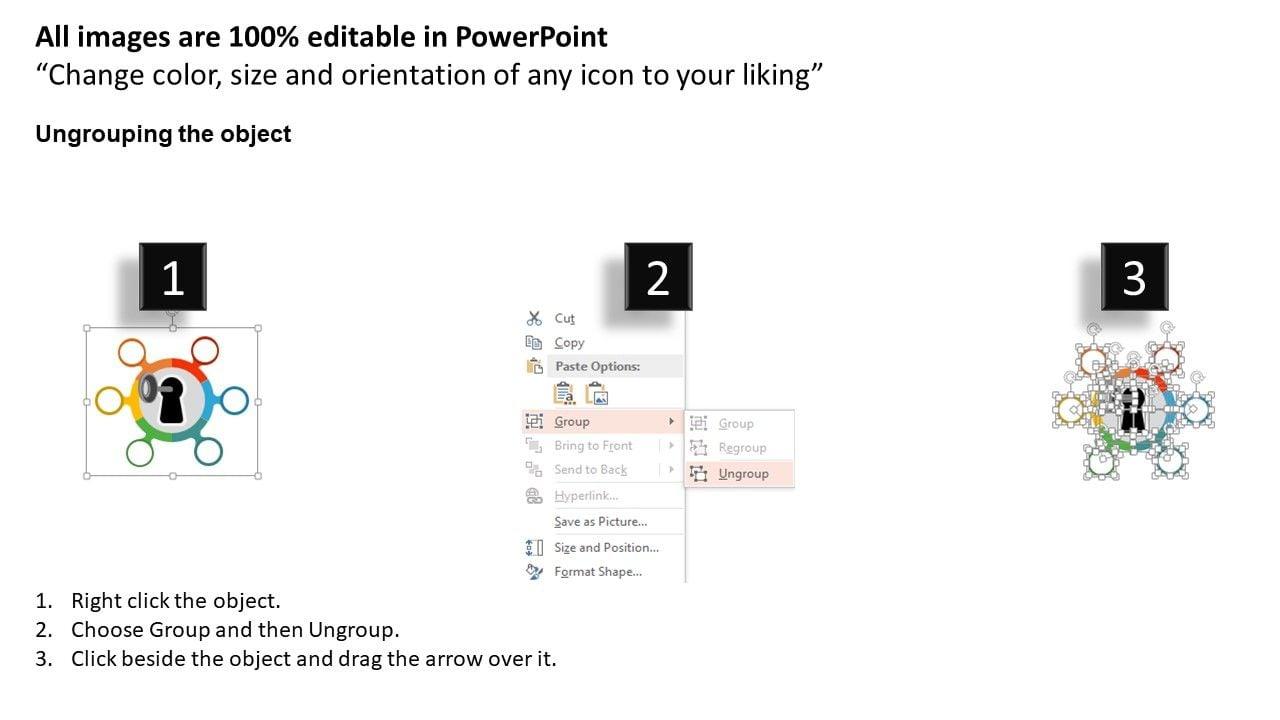 All images are 100% editable in PowerPoint
“Change color, size and orientation of any icon to your liking”

Ungrouping the object

1

2

Cut
Copy
Paste Options:
Group
Bring to Front
Send to Back
Hyperlink...
Save as Picture...
Size and Position...
Format Shape...

Group
Regroup
Ungroup

3

1. Right click the object.
2. Choose Group and then Ungroup.
3. Click beside the object and drag the arrow over it.