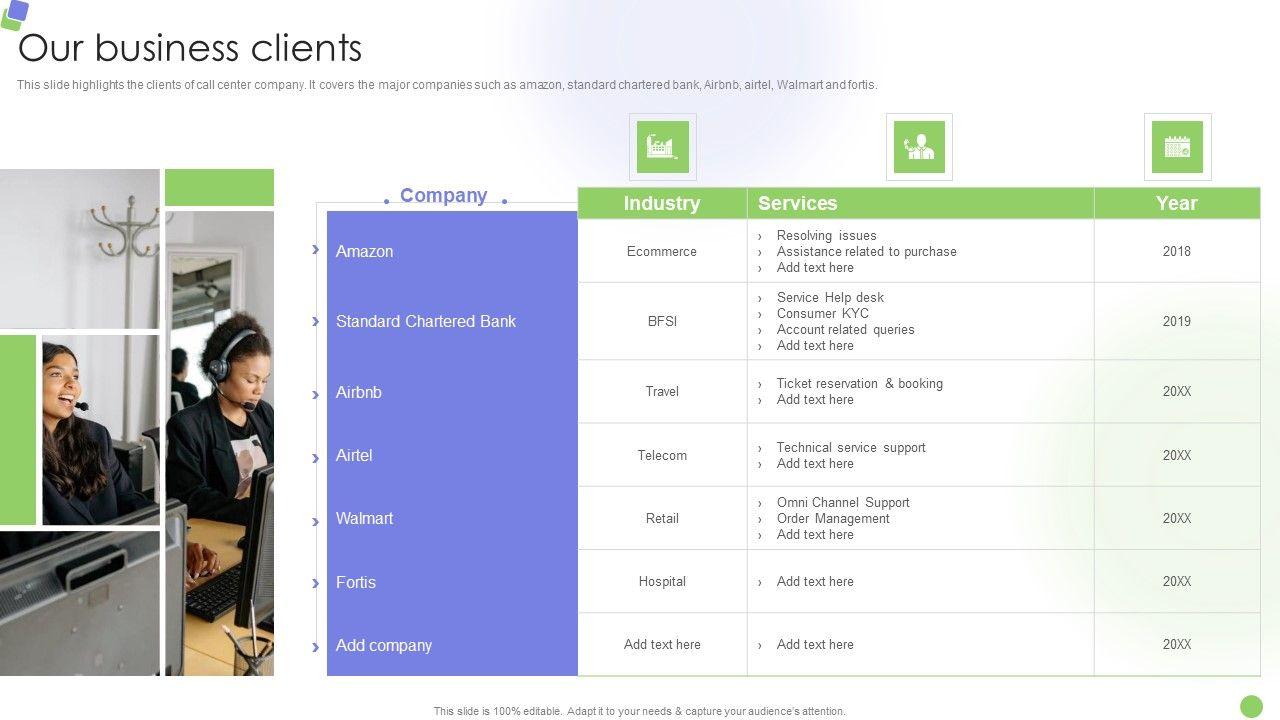 Our business clients

This slide highlights the clients of call center company. It covers the major companies such as amazon, standard chartered bank, Airbnb, airtel, Walmart and fortis.

| Company | Industry | Services | Year |
|---|---|---|---|
| Amazon | Ecommerce | › Resolving issues › Assistance related to purchase › Add text here | 2018 |
| Standard Chartered Bank | BFSI | › Service Help desk › Consumer KYC › Account related queries › Add text here | 2019 |
| Airbnb | Travel | › Ticket reservation & booking › Add text here | 20XX |
| Airtel | Telecom | › Technical service support › Add text here | 20XX |
| Walmart | Retail | › Omni Channel Support › Order Management › Add text here | 20XX |
| Fortis | Hospital | › Add text here | 20XX |
| Add company | Add text here | › Add text here | 20XX |

This slide is 100% editable. Adapt it to your needs & capture your audience's attention.