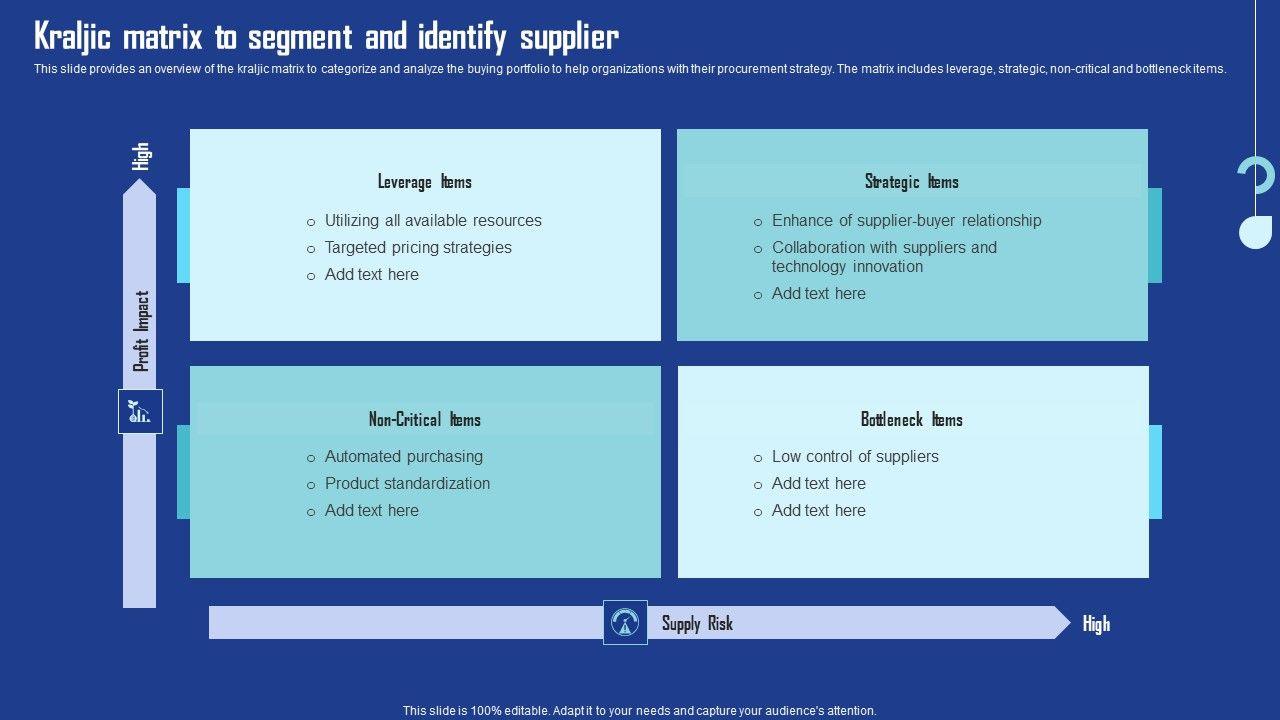 Kraljic matrix to segment and identify supplier

This slide provides an overview of the kraljic matrix to categorize and analyze the buying portfolio to help organizations with their procurement strategy. The matrix includes leverage, strategic, non-critical and bottleneck items.

High

Profit Impact

Leverage Items
- Utilizing all available resources
- Targeted pricing strategies
- Add text here

Strategic Items
- Enhance of supplier-buyer relationship
- Collaboration with suppliers and technology innovation
- Add text here

Non-Critical Items
- Automated purchasing
- Product standardization
- Add text here

Bottleneck Items
- Low control of suppliers
- Add text here
- Add text here

Supply Risk

High

This slide is 100% editable. Adapt it to your needs and capture your audience's attention.