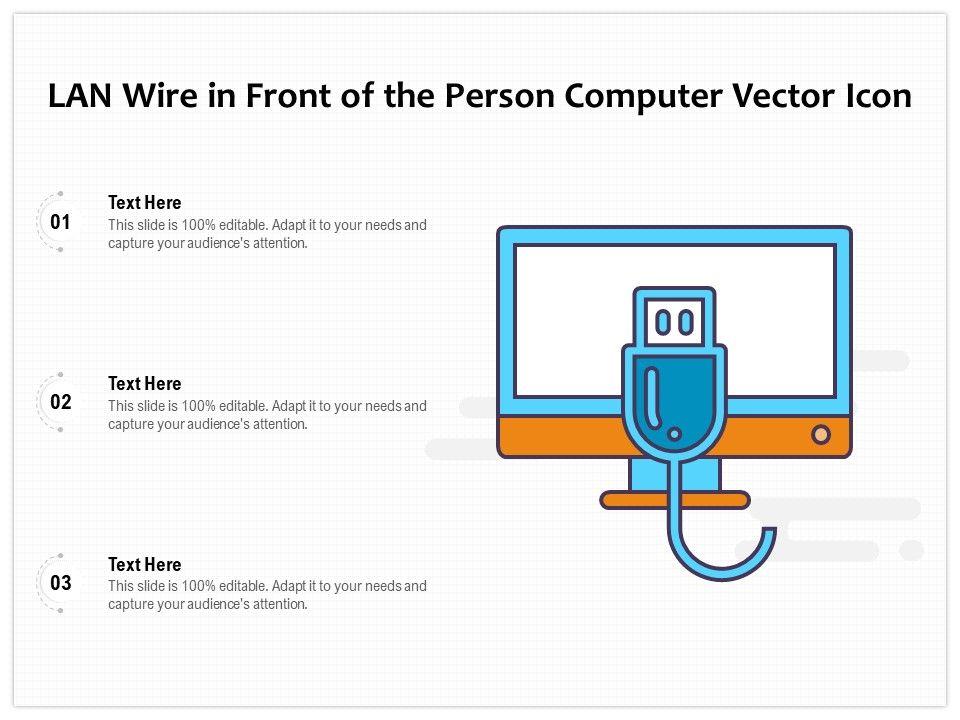 LAN Wire in Front of the Person Computer Vector Icon

01
Text Here
This slide is 100% editable. Adapt it to your needs and capture your audience's attention.

02
Text Here
This slide is 100% editable. Adapt it to your needs and capture your audience's attention.

03
Text Here
This slide is 100% editable. Adapt it to your needs and capture your audience's attention.