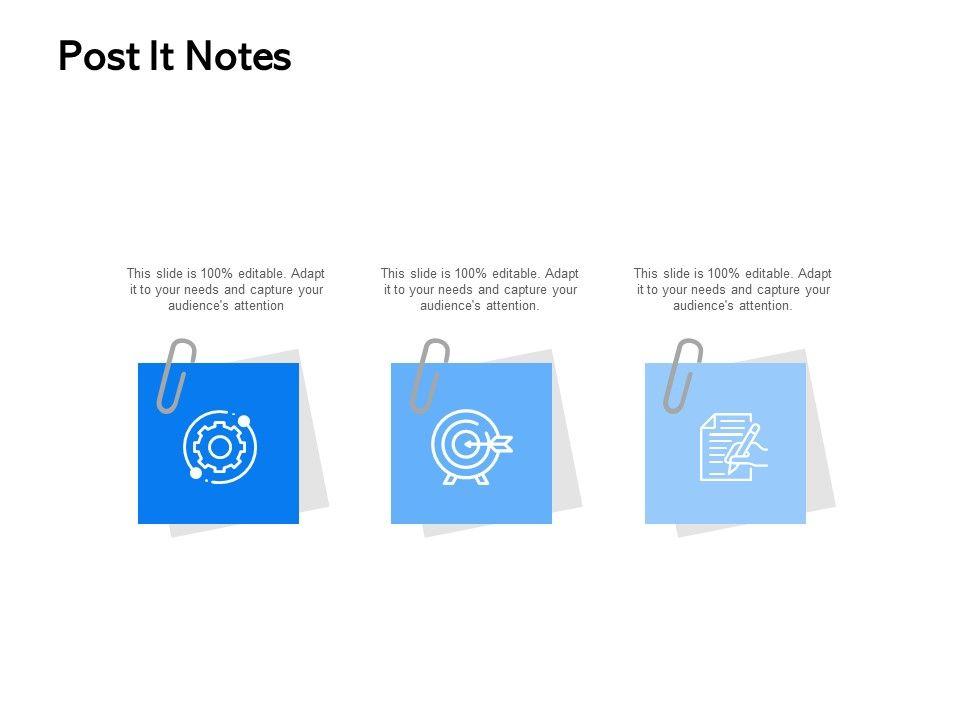 Post It Notes

This slide is 100% editable. Adapt it to your needs and capture your audience's attention

This slide is 100% editable. Adapt it to your needs and capture your audience's attention.

This slide is 100% editable. Adapt it to your needs and capture your audience's attention.