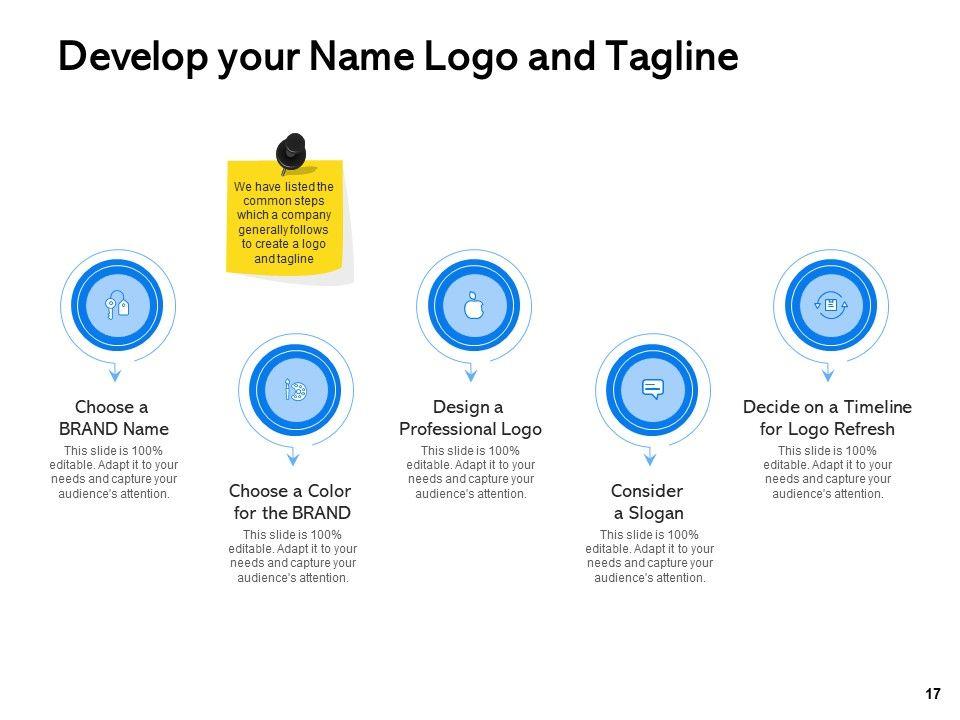 Develop your Name Logo and Tagline

We have listed the common steps which a company generally follows to create a logo and tagline

Choose a BRAND Name
This slide is 100% editable. Adapt it to your needs and capture your audience's attention.

Choose a Color for the BRAND
This slide is 100% editable. Adapt it to your needs and capture your audience's attention.

Design a Professional Logo
This slide is 100% editable. Adapt it to your needs and capture your audience's attention.

Consider a Slogan
This slide is 100% editable. Adapt it to your needs and capture your audience's attention.

Decide on a Timeline for Logo Refresh
This slide is 100% editable. Adapt it to your needs and capture your audience's attention.

17