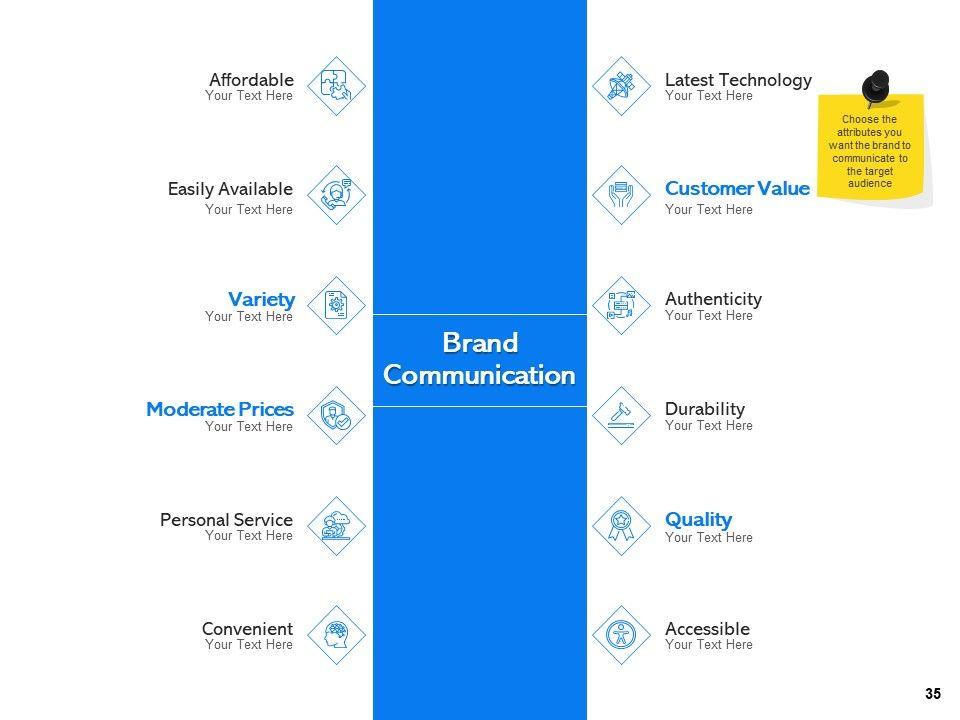 Affordable
Your Text Here

Easily Available
Your Text Here

Variety
Your Text Here

Moderate Prices
Your Text Here

Personal Service
Your Text Here

Convenient
Your Text Here

Brand Communication

Latest Technology
Your Text Here

Customer Value
Your Text Here

Authenticity
Your Text Here

Durability
Your Text Here

Quality
Your Text Here

Accessible
Your Text Here

Choose the attributes you want the brand to communicate to the target audience

35