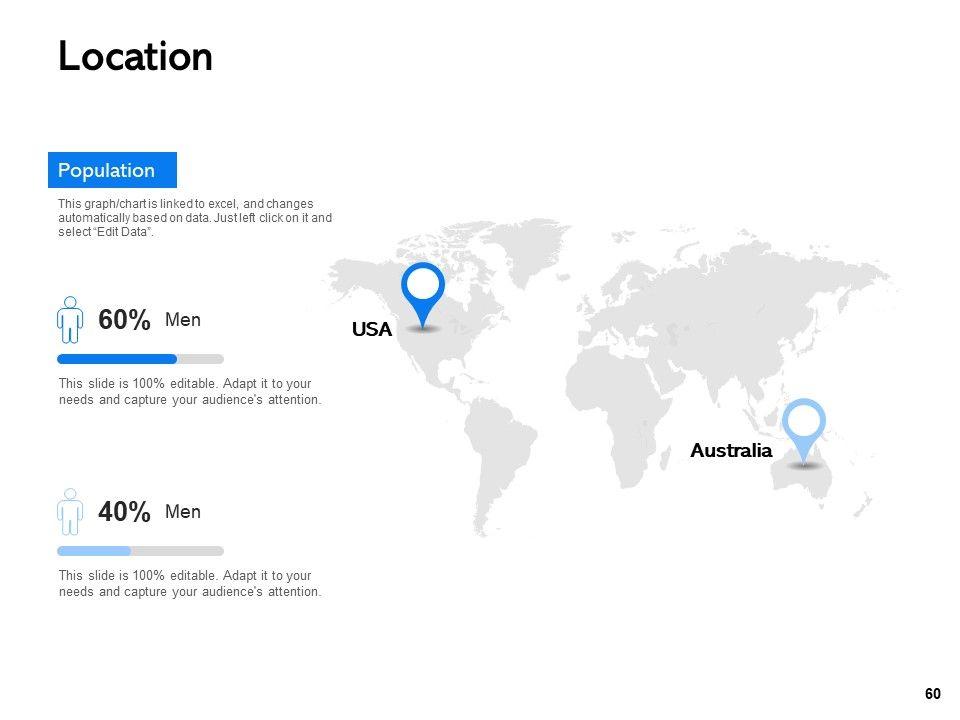 Location

Population

This graph/chart is linked to excel, and changes automatically based on data. Just left click on it and select "Edit Data".

60% Men

This slide is 100% editable. Adapt it to your needs and capture your audience's attention.

40% Men

This slide is 100% editable. Adapt it to your needs and capture your audience's attention.

USA

Australia

60