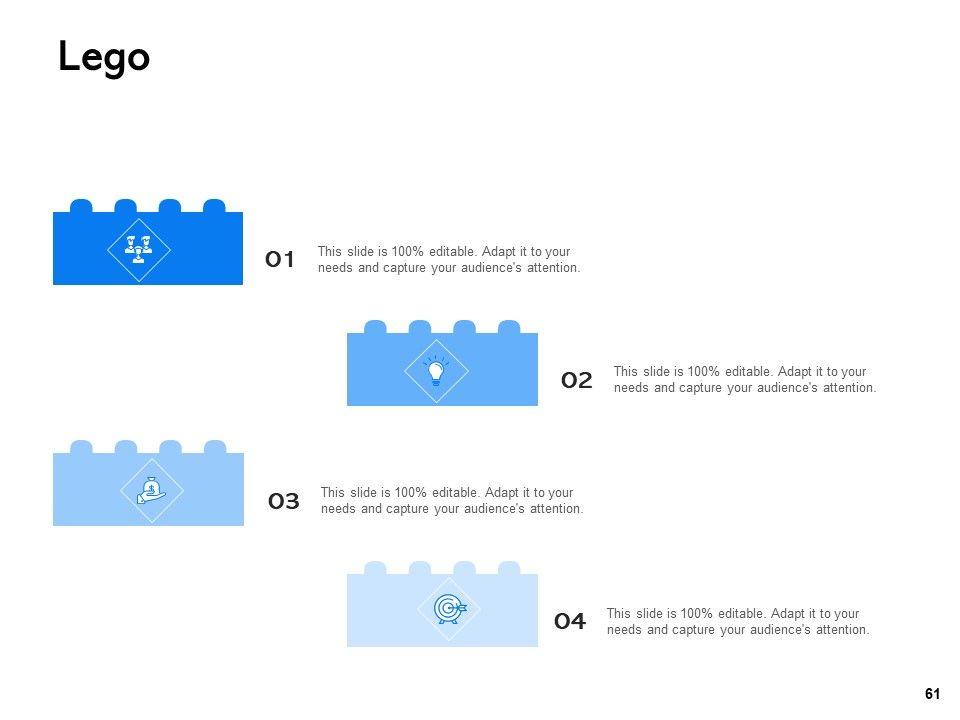 Lego

01 This slide is 100% editable. Adapt it to your needs and capture your audience's attention.

02 This slide is 100% editable. Adapt it to your needs and capture your audience's attention.

03 This slide is 100% editable. Adapt it to your needs and capture your audience's attention.

04 This slide is 100% editable. Adapt it to your needs and capture your audience's attention.

61