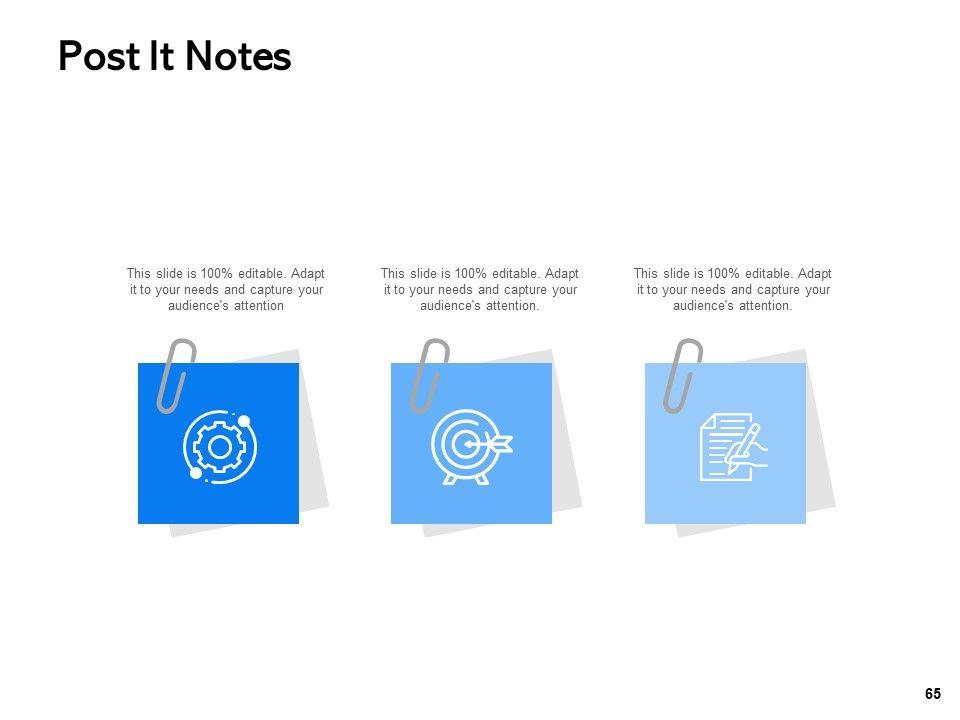 Post It Notes

This slide is 100% editable. Adapt it to your needs and capture your audience's attention

This slide is 100% editable. Adapt it to your needs and capture your audience's attention.

This slide is 100% editable. Adapt it to your needs and capture your audience's attention.

65