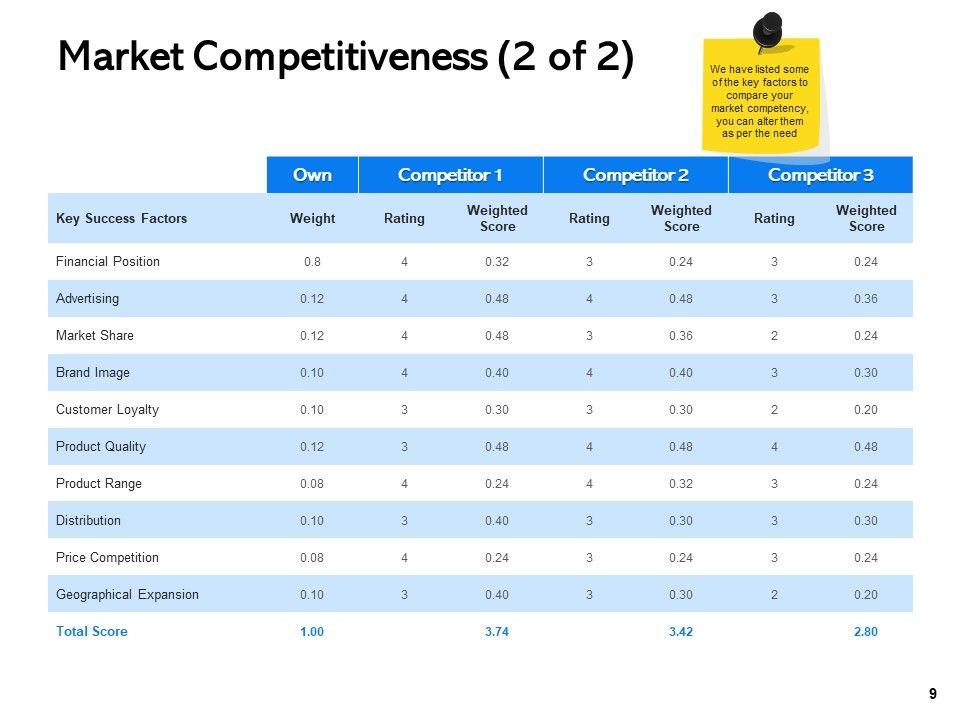 Market Competitiveness (2 of 2)

We have listed some of the key factors to compare your market competency, you can alter them as per the need

| | Own | Competitor 1 | | Competitor 2 | | Competitor 3 | |
|---|---|---|---|---|---|---|---|
| Key Success Factors | Weight | Rating | Weighted Score | Rating | Weighted Score | Rating | Weighted Score |
| Financial Position | 0.8 | 4 | 0.32 | 3 | 0.24 | 3 | 0.24 |
| Advertising | 0.12 | 4 | 0.48 | 4 | 0.48 | 3 | 0.36 |
| Market Share | 0.12 | 4 | 0.48 | 3 | 0.36 | 2 | 0.24 |
| Brand Image | 0.10 | 4 | 0.40 | 4 | 0.40 | 3 | 0.30 |
| Customer Loyalty | 0.10 | 3 | 0.30 | 3 | 0.30 | 2 | 0.20 |
| Product Quality | 0.12 | 3 | 0.48 | 4 | 0.48 | 4 | 0.48 |
| Product Range | 0.08 | 4 | 0.24 | 4 | 0.32 | 3 | 0.24 |
| Distribution | 0.10 | 3 | 0.40 | 3 | 0.30 | 3 | 0.30 |
| Price Competition | 0.08 | 4 | 0.24 | 3 | 0.24 | 3 | 0.24 |
| Geographical Expansion | 0.10 | 3 | 0.40 | 3 | 0.30 | 2 | 0.20 |
| Total Score | 1.00 | | 3.74 | | 3.42 | | 2.80 |

9