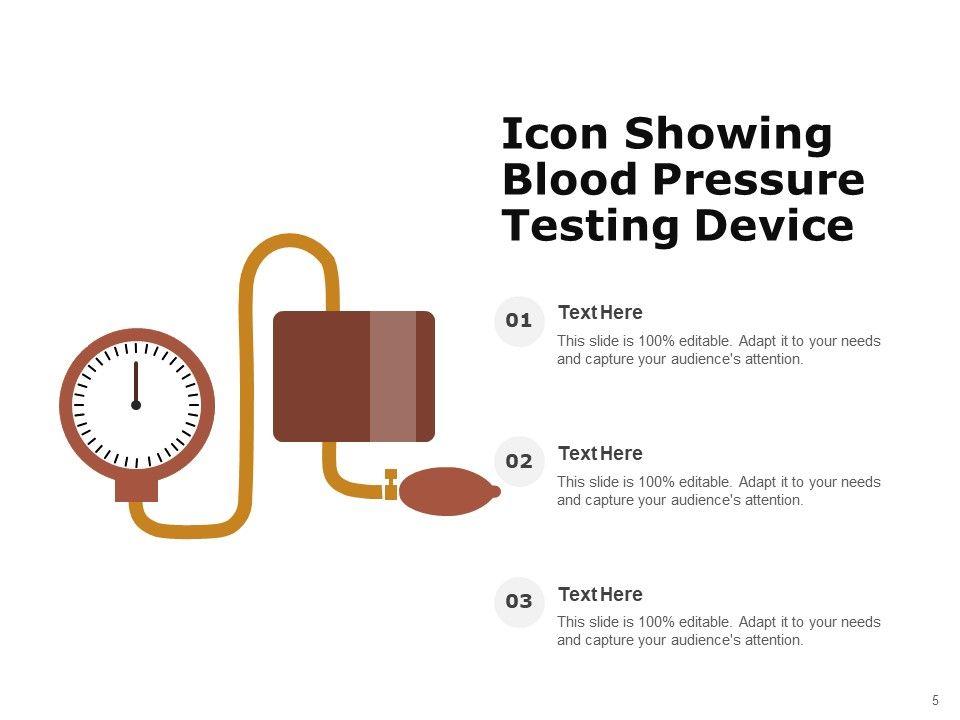 Icon Showing Blood Pressure Testing Device

01
Text Here
This slide is 100% editable. Adapt it to your needs and capture your audience's attention.

02
Text Here
This slide is 100% editable. Adapt it to your needs and capture your audience's attention.

03
Text Here
This slide is 100% editable. Adapt it to your needs and capture your audience's attention.

5