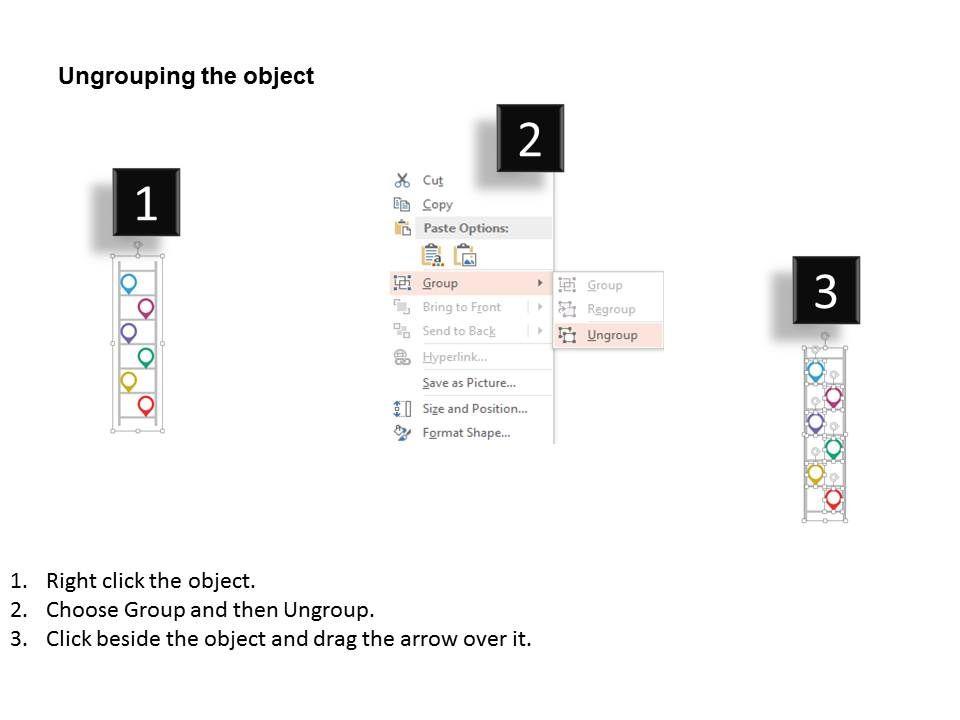 Ungrouping the object

1

2

Cut
Copy
Paste Options:
Group
Bring to Front
Send to Back
Hyperlink...
Save as Picture...
Size and Position...
Format Shape...

Group
Regroup
Ungroup

3

1. Right click the object.
2. Choose Group and then Ungroup.
3. Click beside the object and drag the arrow over it.