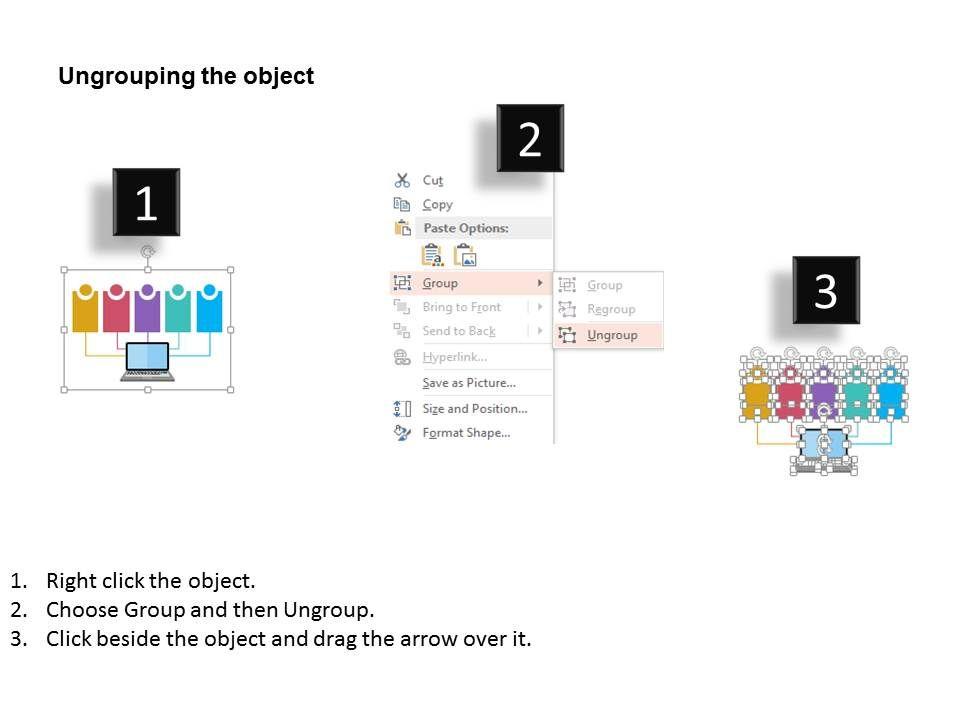 Ungrouping the object

1

2

Cut
Copy
Paste Options:
Group
Bring to Front
Send to Back
Hyperlink...
Save as Picture...
Size and Position...
Format Shape...

Group
Regroup
Ungroup

3

1. Right click the object.
2. Choose Group and then Ungroup.
3. Click beside the object and drag the arrow over it.