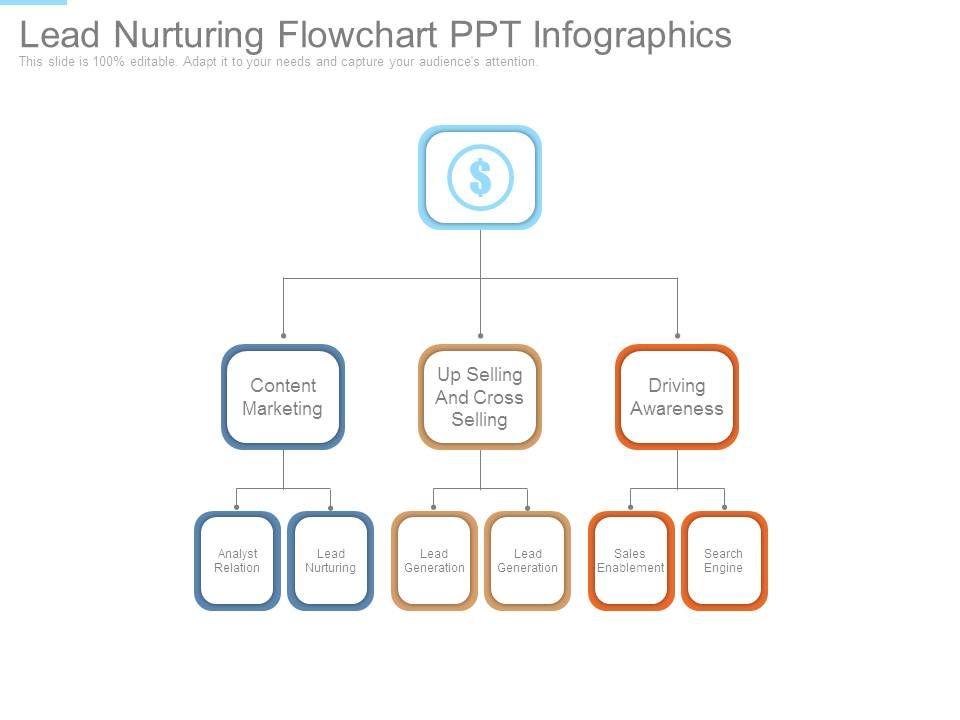 Lead Nurturing Flowchart PPT Infographics
This slide is 100% editable. Adapt it to your needs and capture your audience's attention.

$

Content Marketing

Up Selling And Cross Selling

Driving Awareness

Analyst Relation

Lead Nurturing

Lead Generation

Lead Generation

Sales Enablement

Search Engine