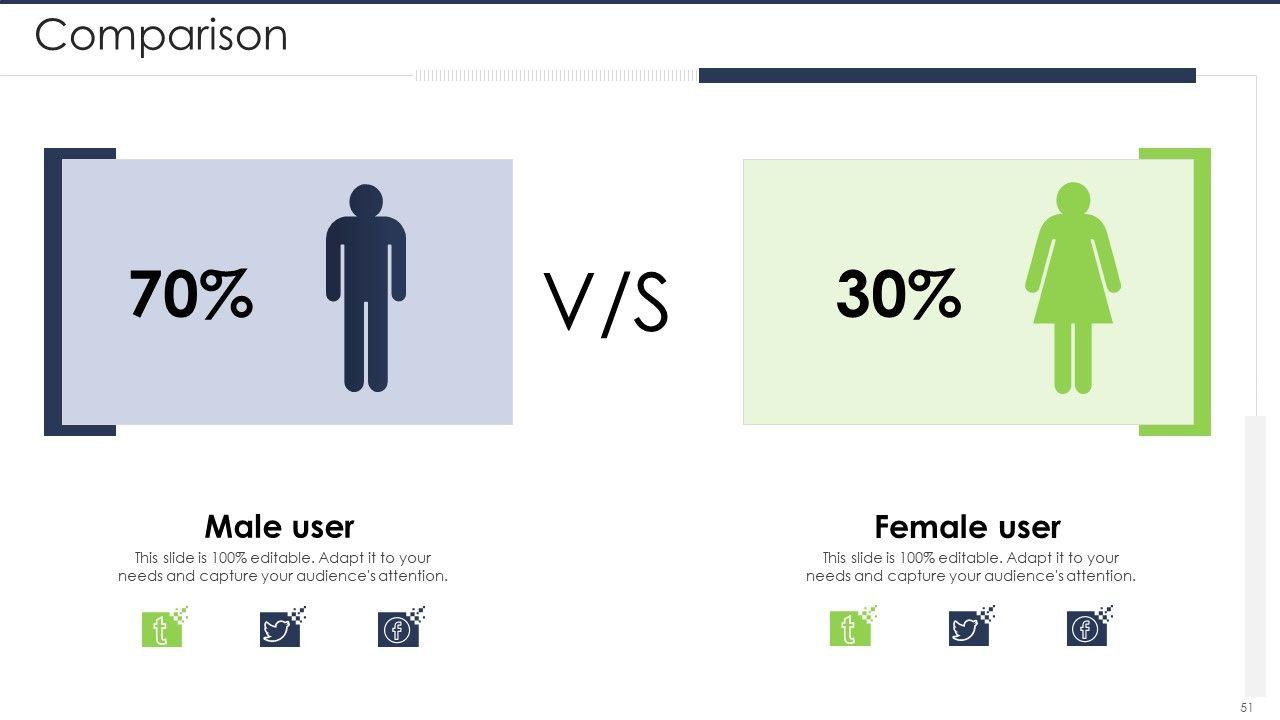 Comparison

70%

V/S

30%

Male user

This slide is 100% editable. Adapt it to your needs and capture your audience's attention.

Female user

This slide is 100% editable. Adapt it to your needs and capture your audience's attention.

51