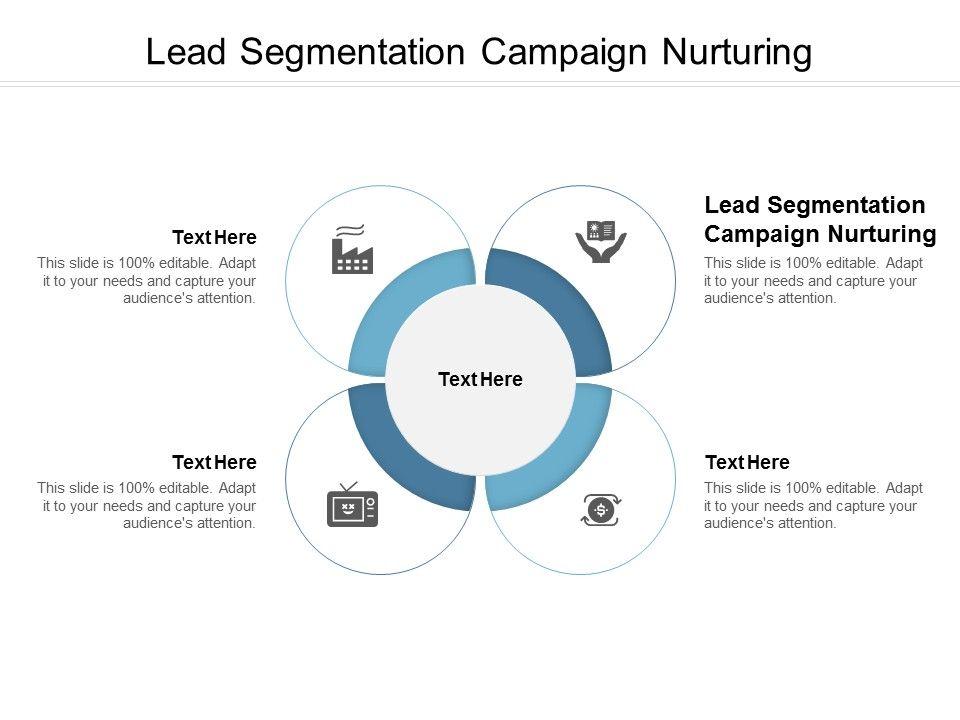 Lead Segmentation Campaign Nurturing

Text Here
This slide is 100% editable. Adapt it to your needs and capture your audience's attention.

Lead Segmentation Campaign Nurturing
This slide is 100% editable. Adapt it to your needs and capture your audience's attention.

Text Here

Text Here
This slide is 100% editable. Adapt it to your needs and capture your audience's attention.

Text Here
This slide is 100% editable. Adapt it to your needs and capture your audience's attention.